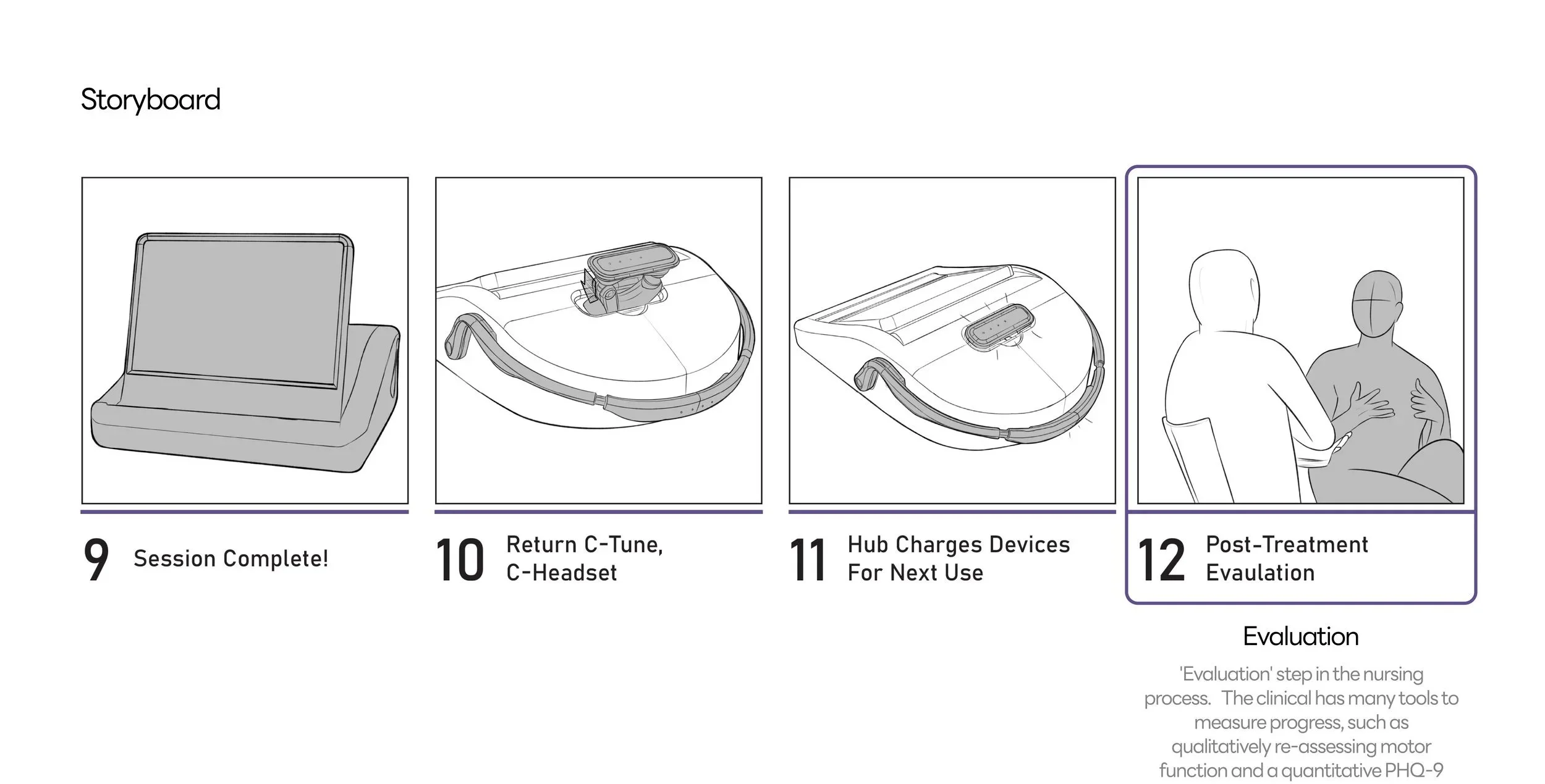 Storyboard

9 Session Complete!

10 Return C-Tune, C-Headset

11 Hub Charges Devices For Next Use

12 Post-Treatment Evaulation

Evaluation

'Evaluation' step in the nursing process. The clinical has many tools to measure progress, such as qualitatively re-assessing motor function and a quantitative PHQ-9