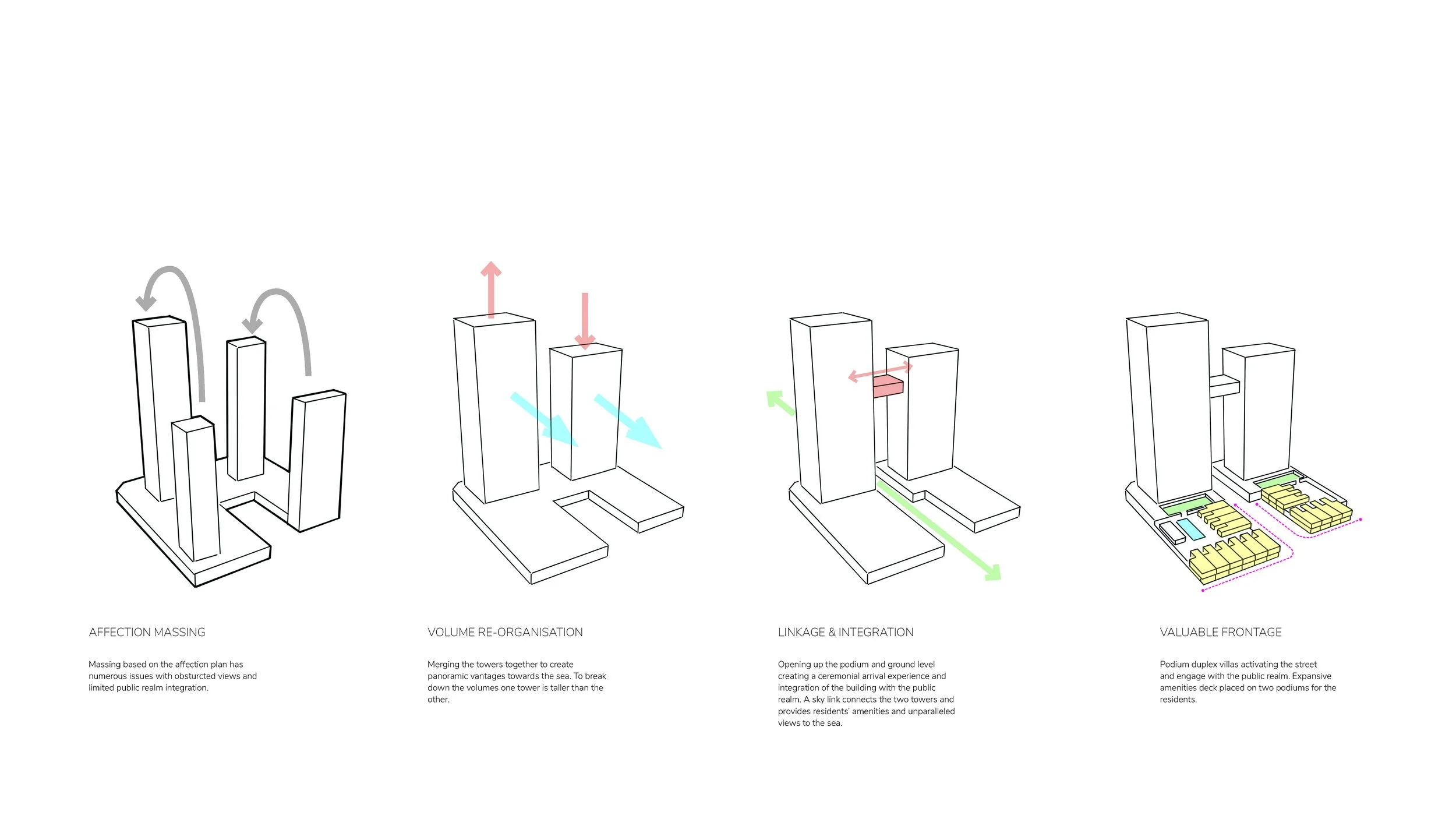 AFFECTION MASSING

Massing based on the affection plan has numerous issues with obsturcted views and limited public realm integration.

VOLUME RE-ORGANISATION

Merging the towers together to create panoramic vantages towards the sea. To break down the volumes one tower is taller than the other.

LINKAGE & INTEGRATION

Opening up the podium and ground level creating a ceremonial arrival experience and integration of the building with the public realm. A sky link connects the two towers and provides residents' amenities and unparalleled views to the sea.

VALUABLE FRONTAGE

Podium duplex villas activating the street and engage with the public realm. Expansive amenities deck placed on two podiums for the residents.