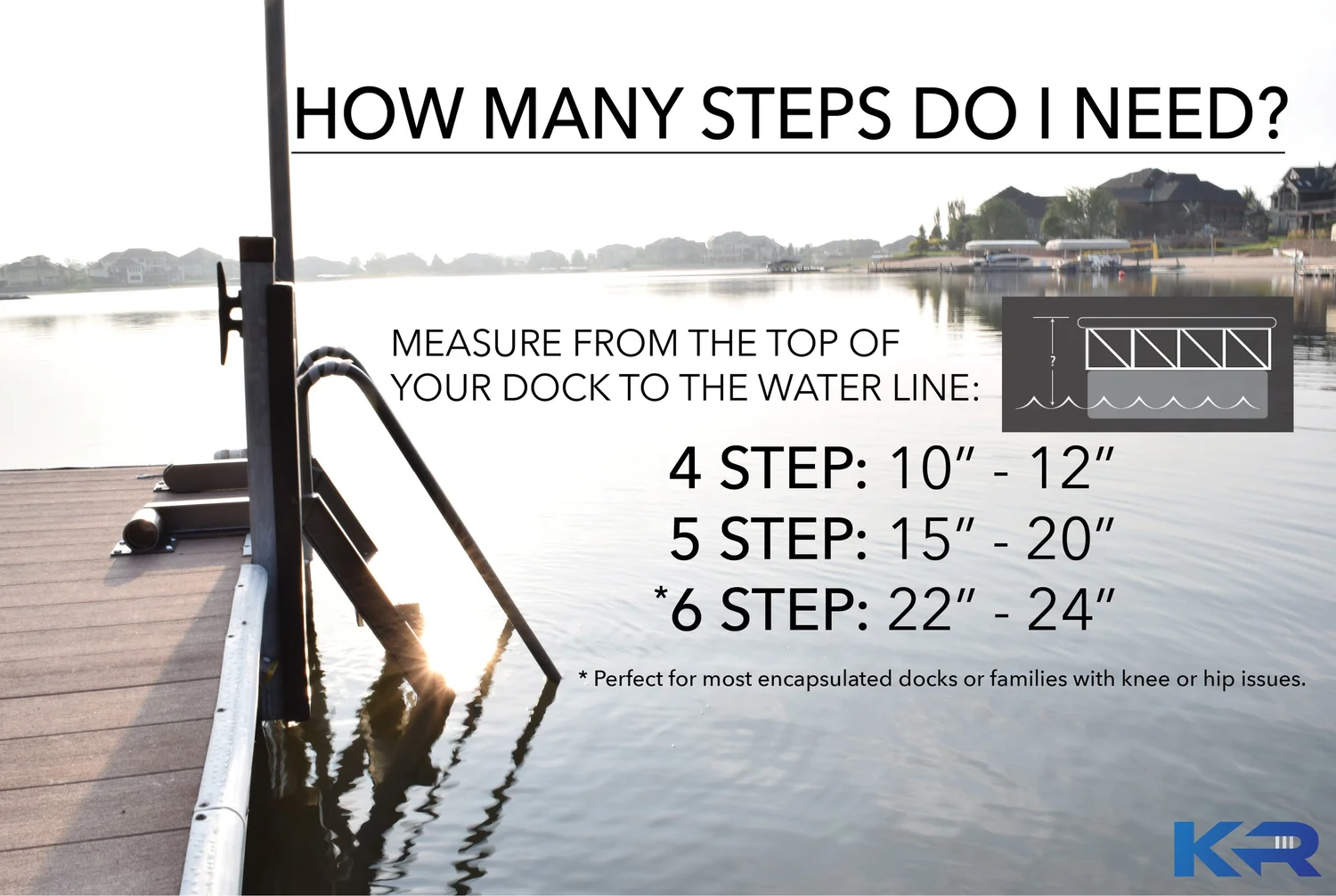 HOW MANY STEPS DO I NEED?

MEASURE FROM THE TOP OF YOUR DOCK TO THE WATER LINE:

?

4 STEP: 10" - 12"
5 STEP: 15" - 20"
*6 STEP: 22" - 24"

* Perfect for most encapsulated docks or families with knee or hip issues.

KR