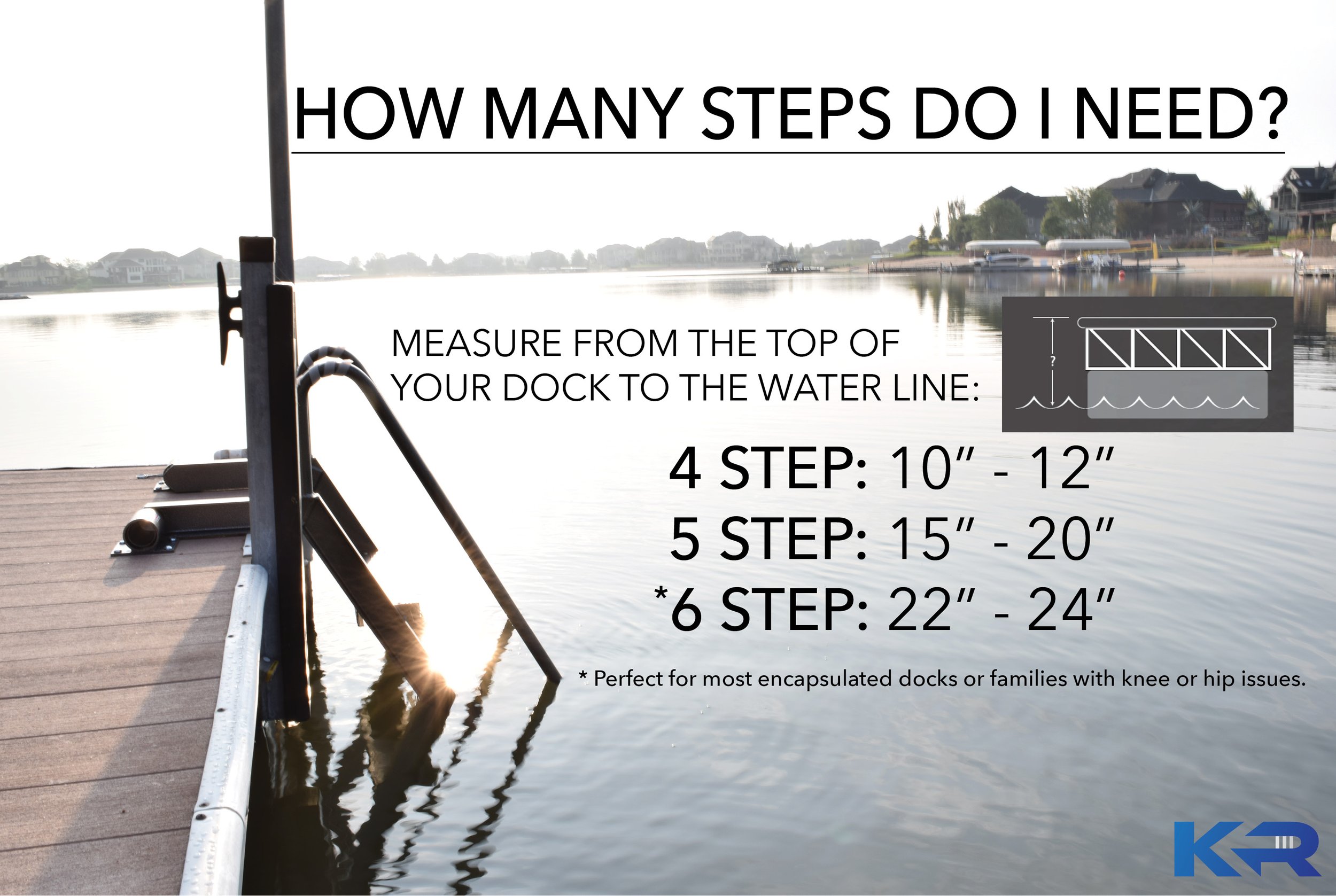 HOW MANY STEPS DO I NEED?

MEASURE FROM THE TOP OF YOUR DOCK TO THE WATER LINE:

?

4 STEP: 10" - 12"
5 STEP: 15" - 20"
*6 STEP: 22" - 24"

* Perfect for most encapsulated docks or families with knee or hip issues.

KR