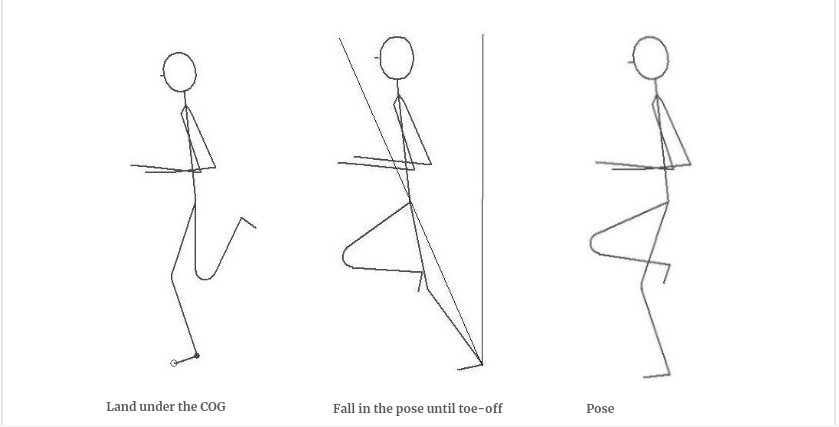 Land under the COG

Fall in the pose until toe-off

Pose