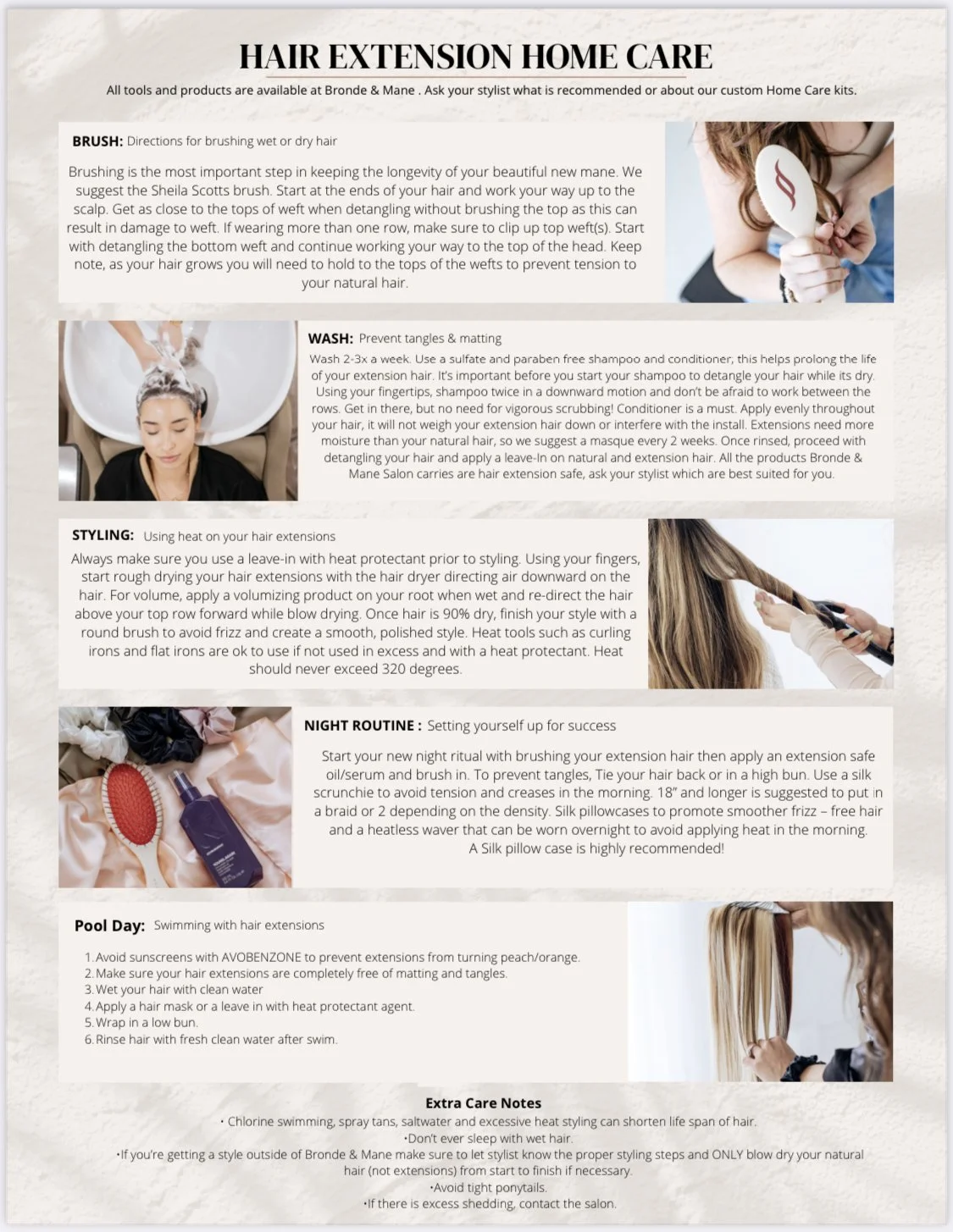 HAIR EXTENSION HOME CARE

All tools and products are available at Bronde & Mane . Ask your stylist what is recommended or about our custom Home Care kits.

BRUSH: Directions for brushing wet or dry hair

Brushing is the most important step in keeping the longevity of your beautiful new mane. We suggest the Sheila Scotts brush. Start at the ends of your hair and work your way up to the scalp. Get as close to the tops of weft when detangling without brushing the top as this can result in damage to weft. If wearing more than one row, make sure to clip up top weft(s). Start with detangling the bottom weft and continue working your way to the top of the head. Keep note, as your hair grows you will need to hold to the tops of the wefts to prevent tension to your natural hair.

WASH: Prevent tangles & matting

Wash 2-3x a week. Use a sulfate and paraben free shampoo and conditioner, this helps prolong the life of your extension hair. It's important before you start your shampoo to detangle your hair while its dry. Using your fingertips, shampoo twice in a downward motion and don't be afraid to work between the rows. Get in there, but no need for vigorous scrubbing! Conditioner is a must. Apply evenly throughout your hair, it will not weigh your extension hair down or interfere with the install. Extensions need more moisture than your natural hair, so we suggest a masque every 2 weeks. Once rinsed, proceed with detangling your hair and apply a leave-In on natural and extension hair. All the products Bronde & Mane Salon carries are hair extension safe, ask your stylist which are best suited for you.

STYLING: Using heat on your hair extensions

Always make sure you use a leave-in with heat protectant prior to styling. Using your fingers, start rough drying your hair extensions with the hair dryer directing air downward on the hair. For volume, apply a volumizing product on your root when wet and re-direct the hair above your top row forward while blow drying. Once hair is 90% dry, finish your style with a round brush to avoid frizz and create a smooth, polished style. Heat tools such as curling irons and flat irons are ok to use if not used in excess and with a heat protectant. Heat should never exceed 320 degrees.

NIGHT ROUTINE : Setting yourself up for success

Start your new night ritual with brushing your extension hair then apply an extension safe oil/serum and brush in. To prevent tangles, Tie your hair back or in a high bun. Use a silk scrunchie to avoid tension and creases in the morning. 18" and longer is suggested to put in a braid or 2 depending on the density. Silk pillowcases to promote smoother frizz – free hair and a heatless waver that can be worn overnight to avoid applying heat in the morning. A Silk pillow case is highly recommended!

Pool Day: Swimming with hair extensions

1. Avoid sunscreens with AVOBENZONE to prevent extensions from turning peach/orange.
2. Make sure your hair extensions are completely free of matting and tangles.
3. Wet your hair with clean water
4. Apply a hair mask or a leave in with heat protectant agent.
5. Wrap in a low bun.
6. Rinse hair with fresh clean water after swim.

Extra Care Notes
• Chlorine swimming, spray tans, saltwater and excessive heat styling can shorten life span of hair.
•Don't ever sleep with wet hair.
•If you're getting a style outside of Bronde & Mane make sure to let stylist know the proper styling steps and ONLY blow dry your natural hair (not extensions) from start to finish if necessary.
•Avoid tight ponytails.
•If there is excess shedding, contact the salon.