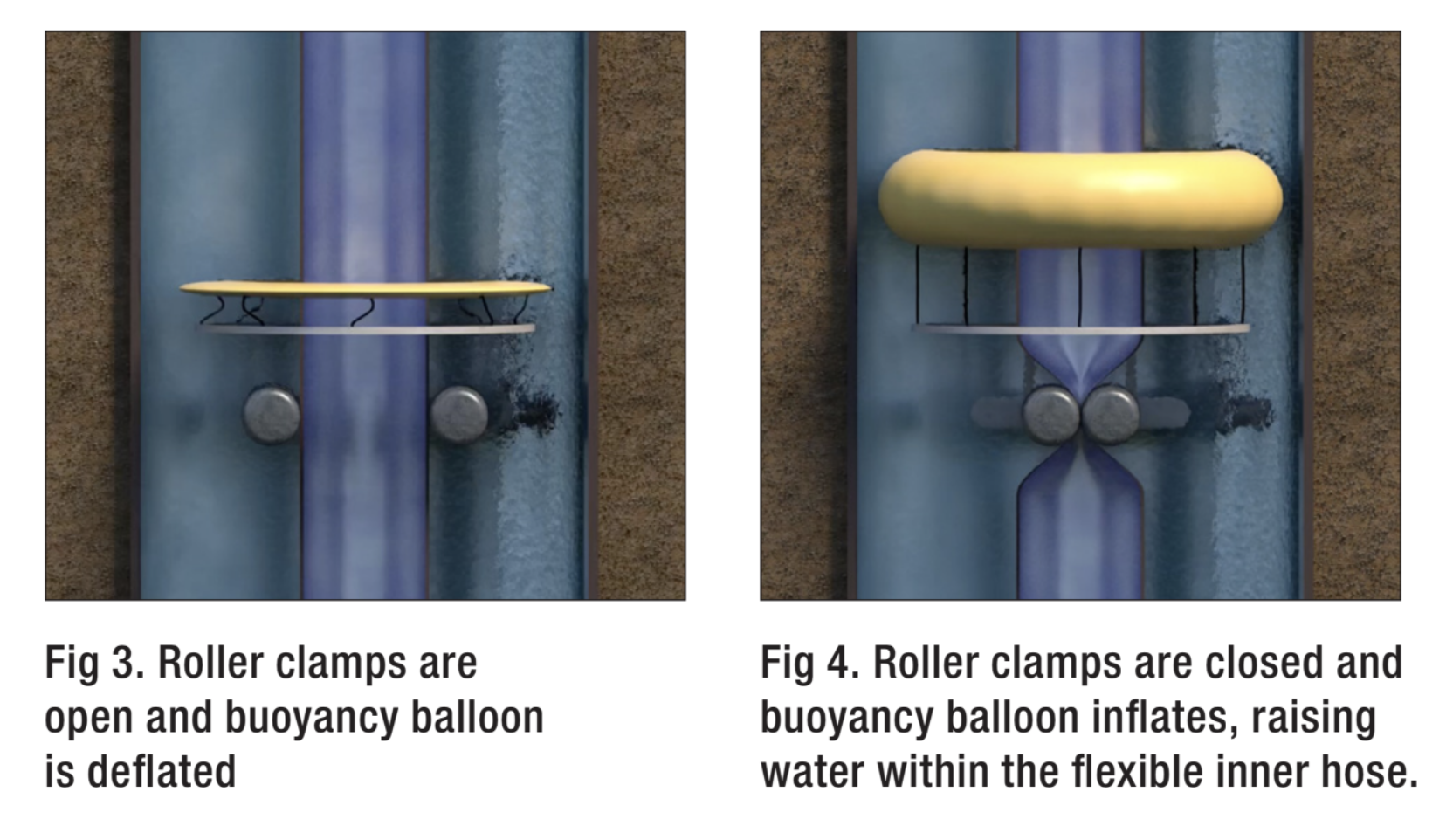 Fig 3. Roller clamps are open and buoyancy balloon is deflated

Fig 4. Roller clamps are closed and buoyancy balloon inflates, raising water within the flexible inner hose.