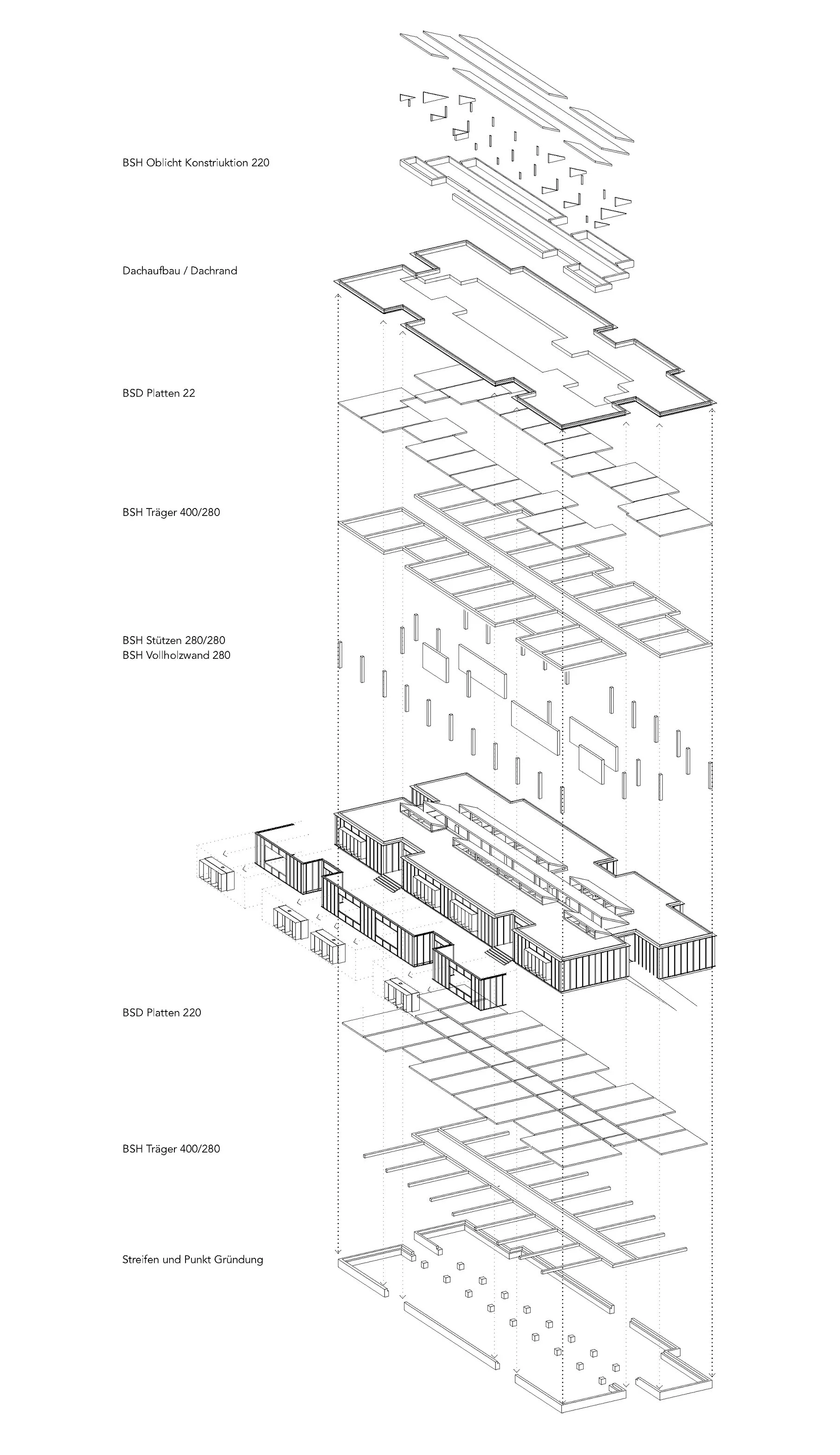 BSH Oblicht Konstriuktion 220

Dachaufbau / Dachrand

BSD Platten 22

BSH Träger 400/280

BSH Stützen 280/280
BSH Vollholzwand 280

BSD Platten 220

BSH Träger 400/280

Streifen und Punkt Gründung