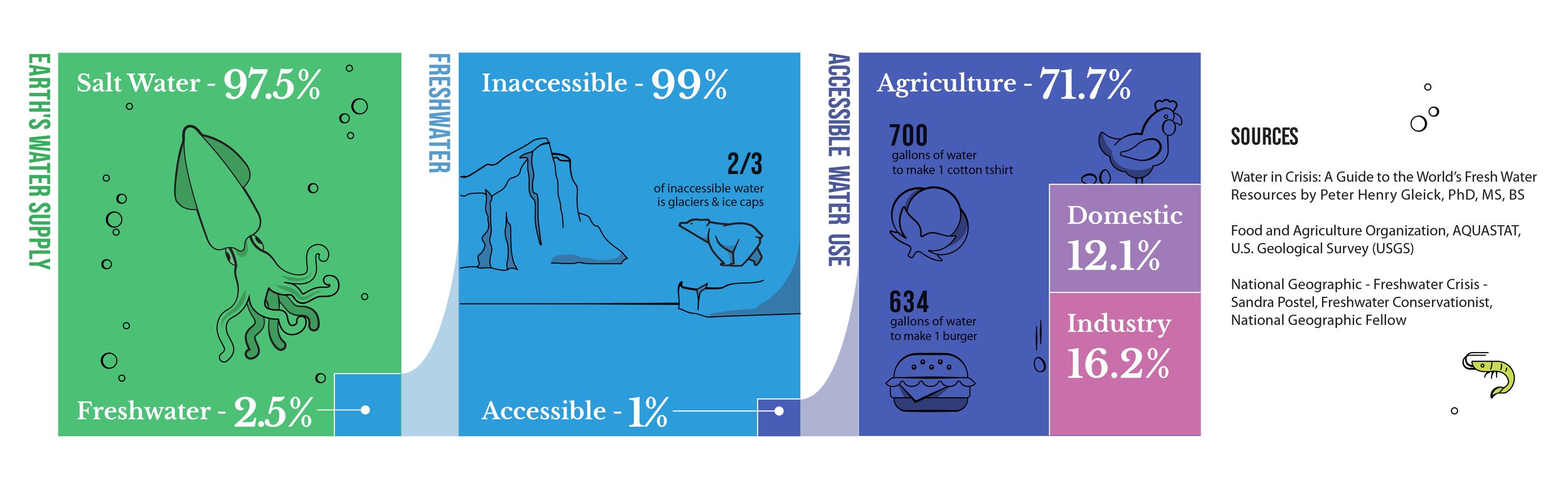 EARTH'S WATER SUPPLY

Salt Water - 97.5%

Freshwater - 2.5%

FRESHWATER

Inaccessible - 99%

2/3
of inaccessible water is glaciers & ice caps

Accessible - 1%

ACCESSIBLE WATER USE

Agriculture - 71.7%

700
gallons of water to make 1 cotton tshirt

634
gallons of water to make 1 burger

Domestic
12.1%

Industry
16.2%

SOURCES

Water in Crisis: A Guide to the World's Fresh Water Resources by Peter Henry Gleick, PhD, MS, BS

Food and Agriculture Organization, AQUASTAT, U.S. Geological Survey (USGS)

National Geographic - Freshwater Crisis - Sandra Postel, Freshwater Conservationist, National Geographic Fellow