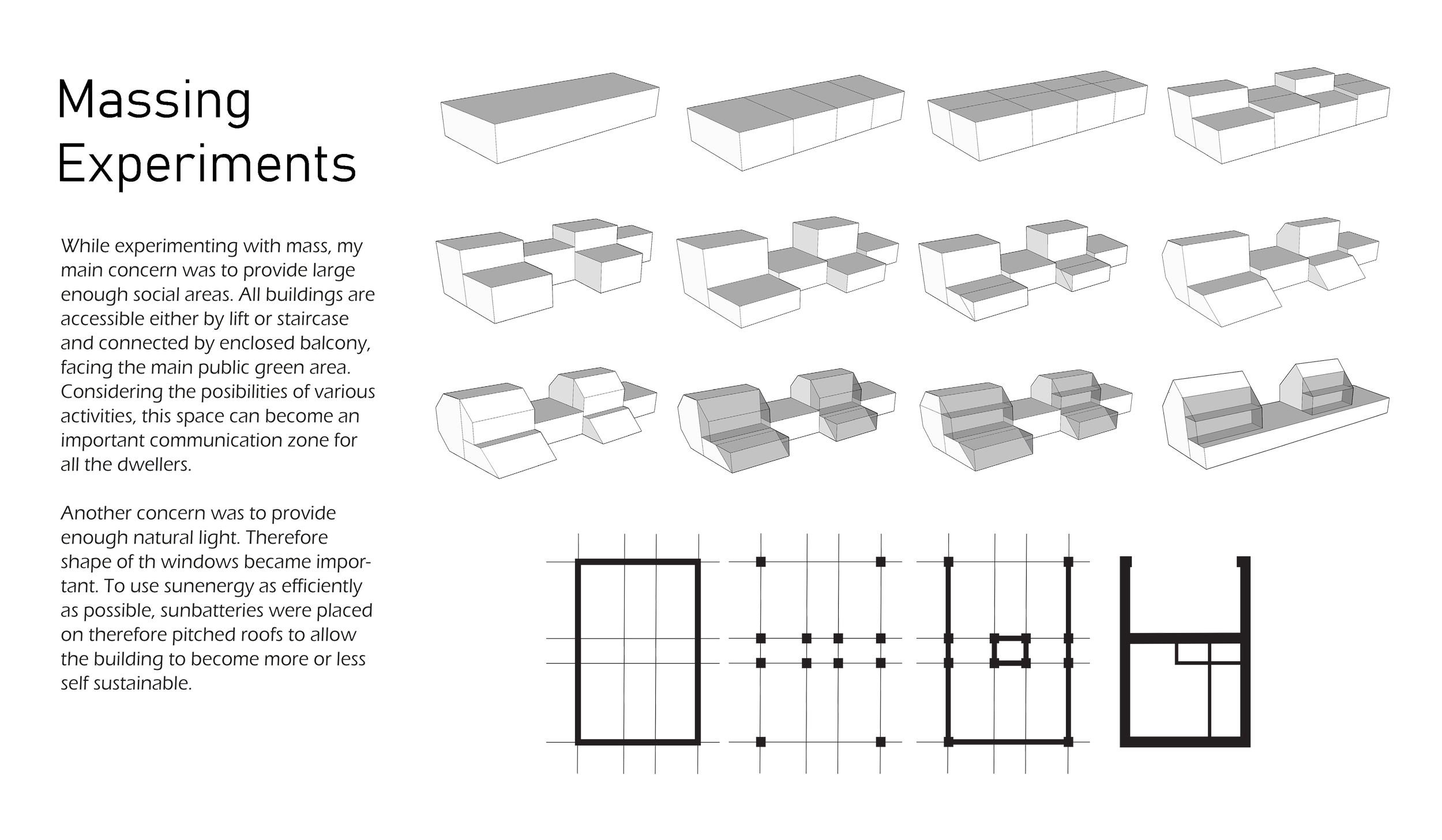 Massing Experiments

While experimenting with mass, my main concern was to provide large enough social areas. All buildings are accessible either by lift or staircase and connected by enclosed balcony, facing the main public green area. Considering the posibilities of various activities, this space can become an important communication zone for all the dwellers.

Another concern was to provide enough natural light. Therefore shape of th windows became important. To use sunenergy as efficiently as possible, sunbatteries were placed on therefore pitched roofs to allow the building to become more or less self sustainable.