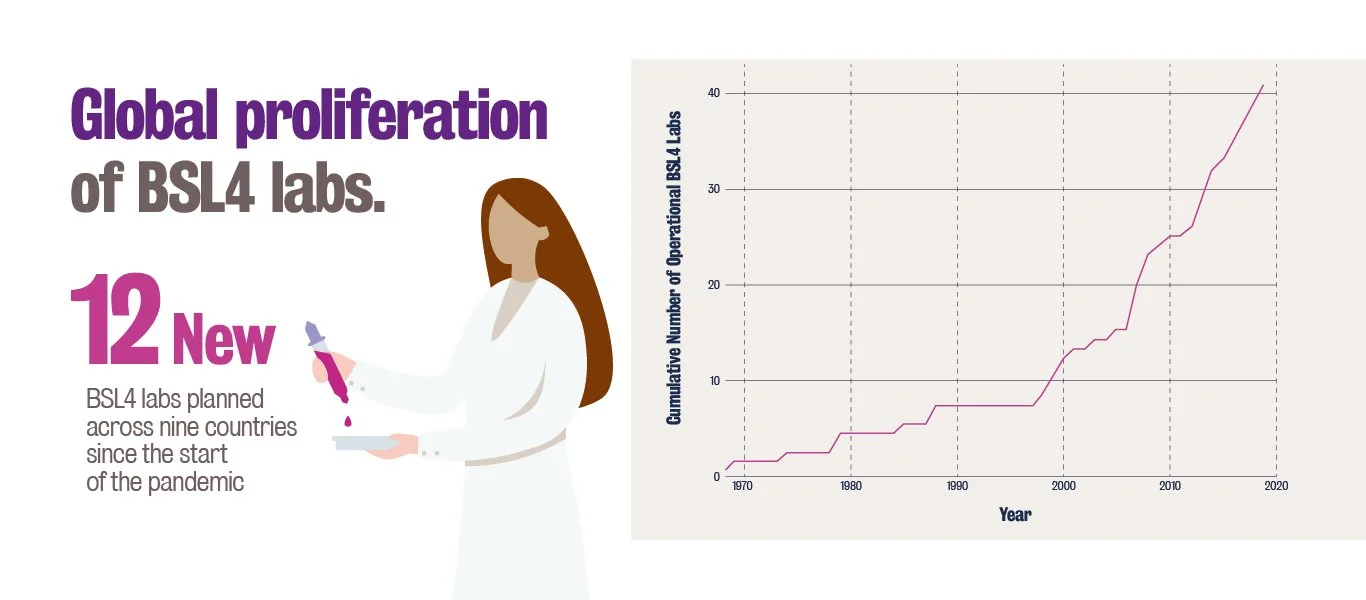 Global proliferation of BSL4 labs.

12 New

BSL4 labs planned across nine countries since the start of the pandemic

Cumulative Number of Operational BSL4 Labs

40

30

20

10

0

1970

1980

1990

2000

2010

2020

Year