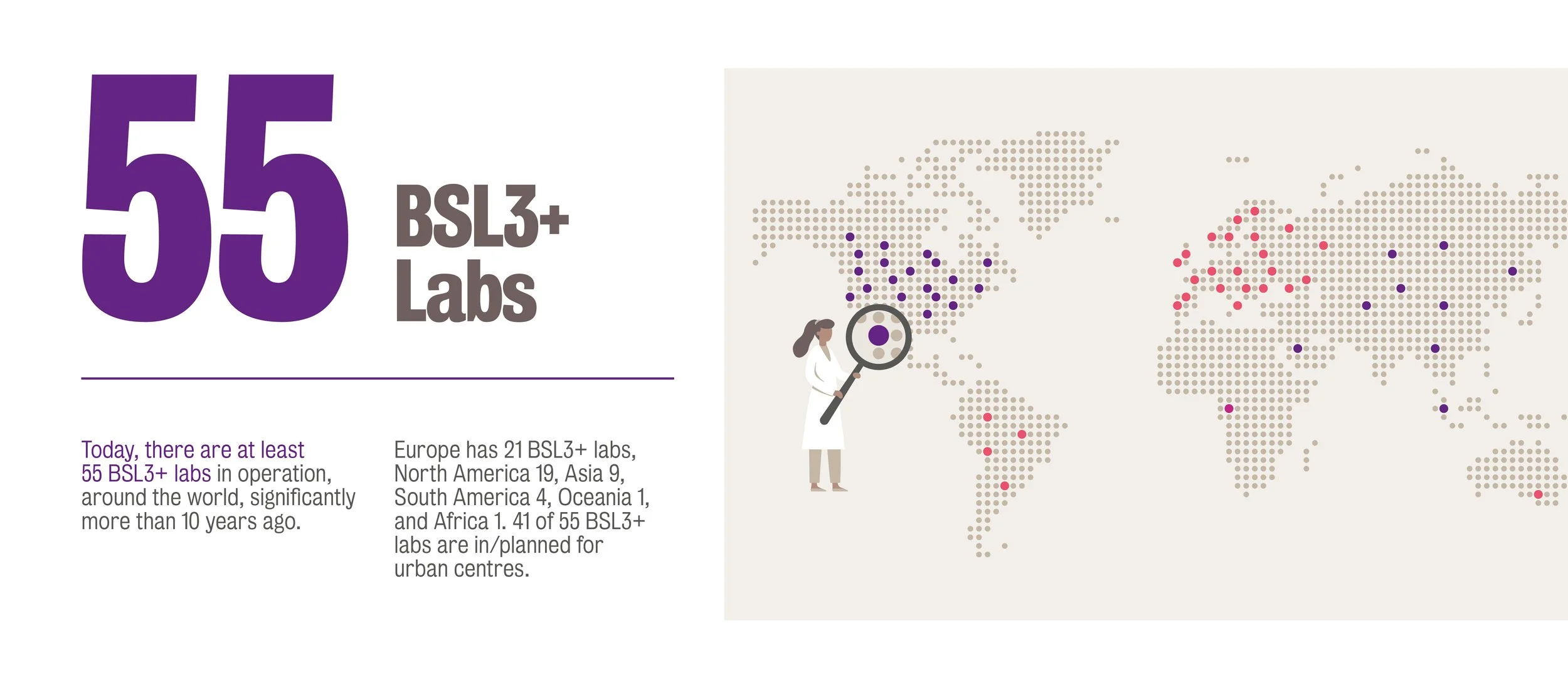 55 BSL3+ Labs

Today, there are at least 55 BSL3+ labs in operation, around the world, significantly more than 10 years ago.

Europe has 21 BSL3+ labs, North America 19, Asia 9, South America 4, Oceania 1, and Africa 1. 41 of 55 BSL3+ labs are in/planned for urban centres.