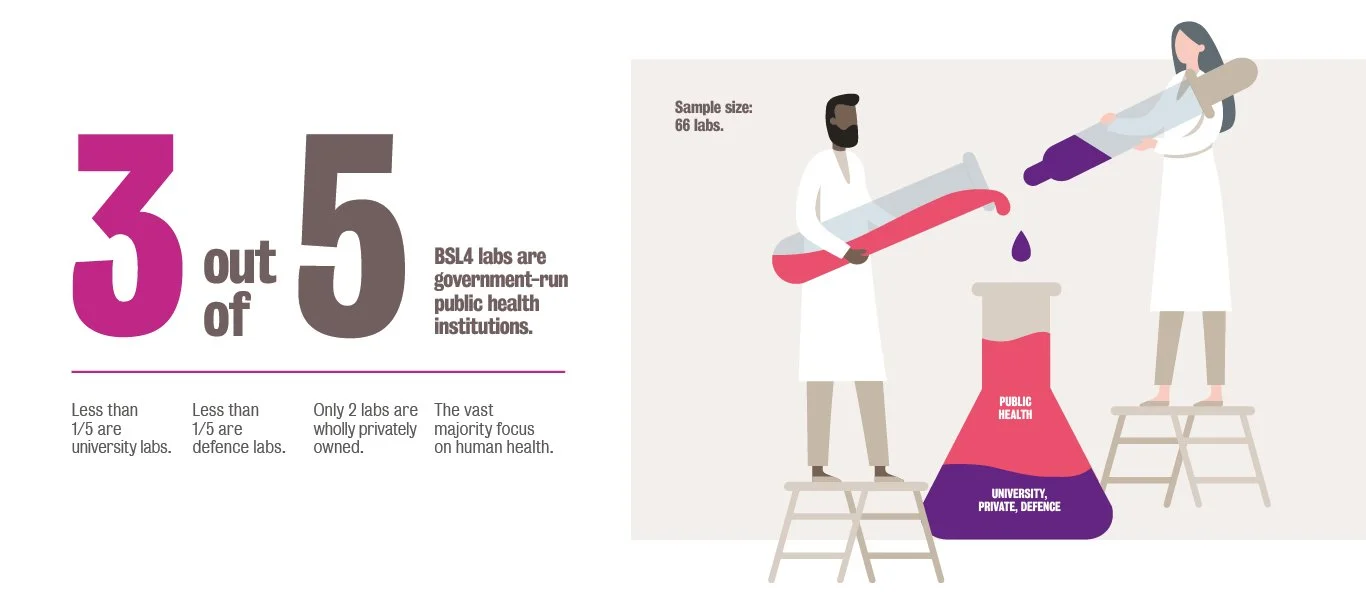 3 out of 5

BSL4 labs are government-run public health institutions.

Less than 1/5 are university labs.

Less than 1/5 are defence labs.

Only 2 labs are wholly privately owned.

The vast majority focus on human health.

Sample size: 66 labs.

PUBLIC HEALTH

UNIVERSITY, PRIVATE, DEFENCE