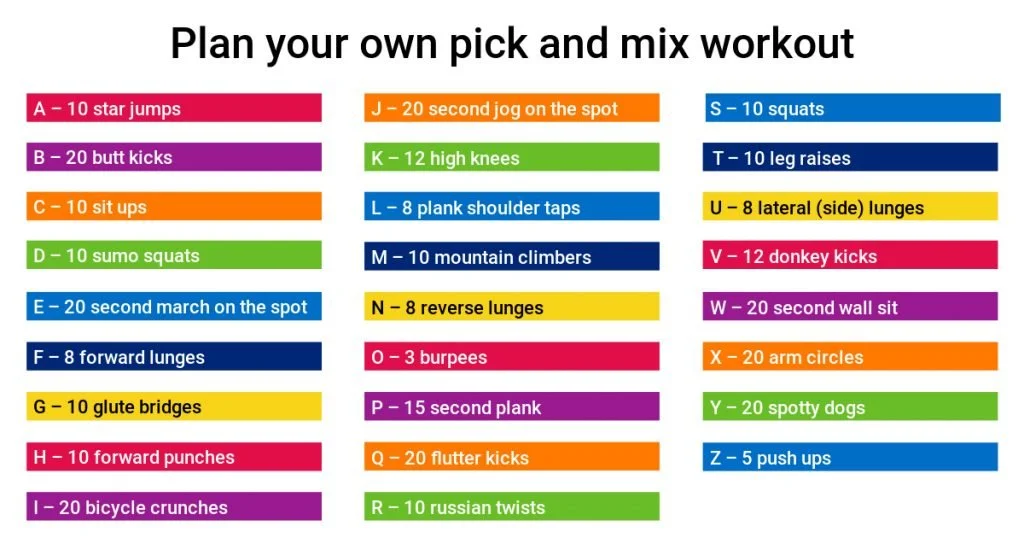 Plan your own pick and mix workout

A – 10 star jumps

B – 20 butt kicks

C – 10 sit ups

D – 10 sumo squats

E – 20 second march on the spot

F – 8 forward lunges

G – 10 glute bridges

H – 10 forward punches

I – 20 bicycle crunches

J – 20 second jog on the spot

K – 12 high knees

L – 8 plank shoulder taps

M – 10 mountain climbers

N – 8 reverse lunges

O – 3 burpees

P – 15 second plank

Q – 20 flutter kicks

R – 10 russian twists

S – 10 squats

T – 10 leg raises

U – 8 lateral (side) lunges

V – 12 donkey kicks

W – 20 second wall sit

X – 20 arm circles

Y – 20 spotty dogs

Z – 5 push ups