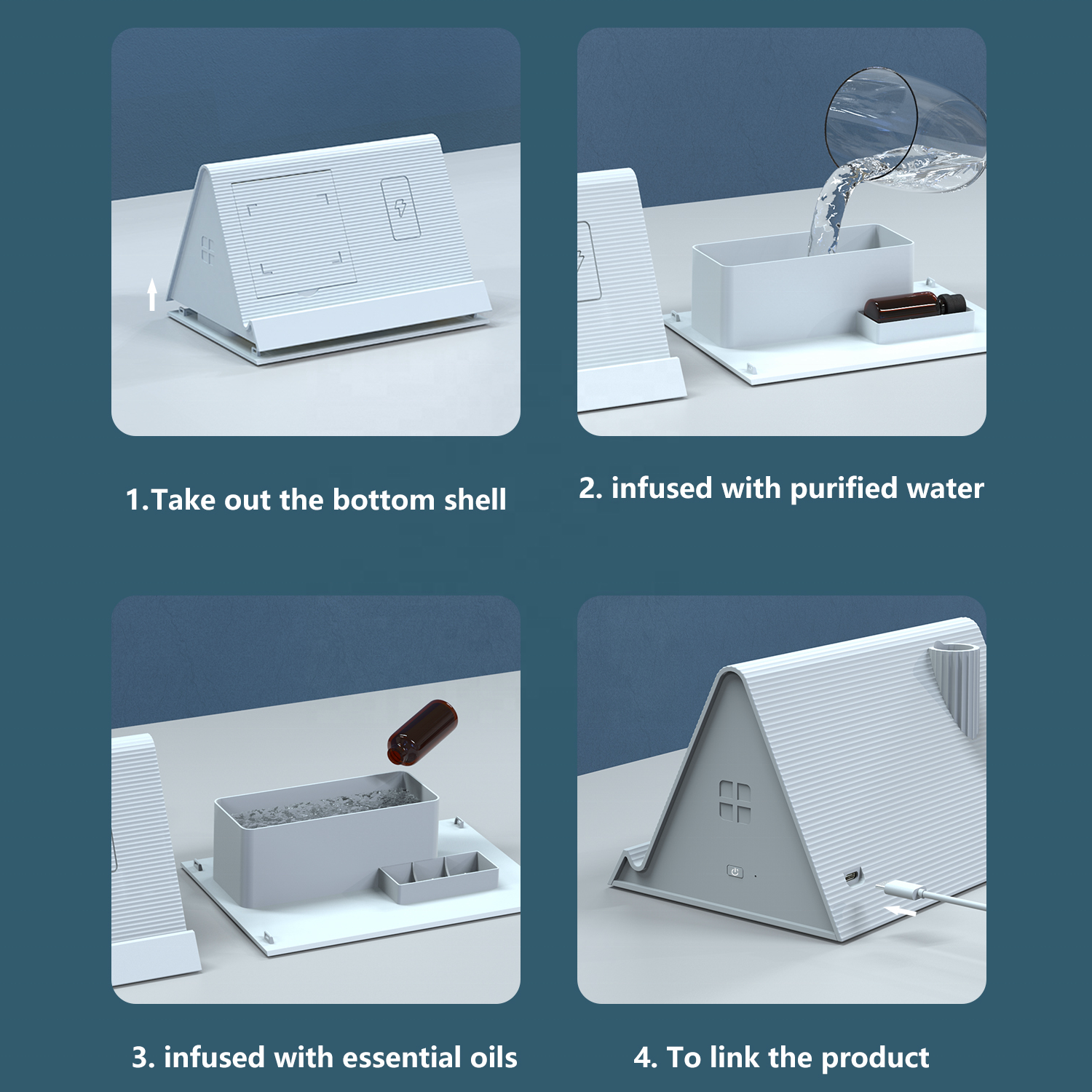 1.Take out the bottom shell

2. infused with purified water

3. infused with essential oils

4. To link the product