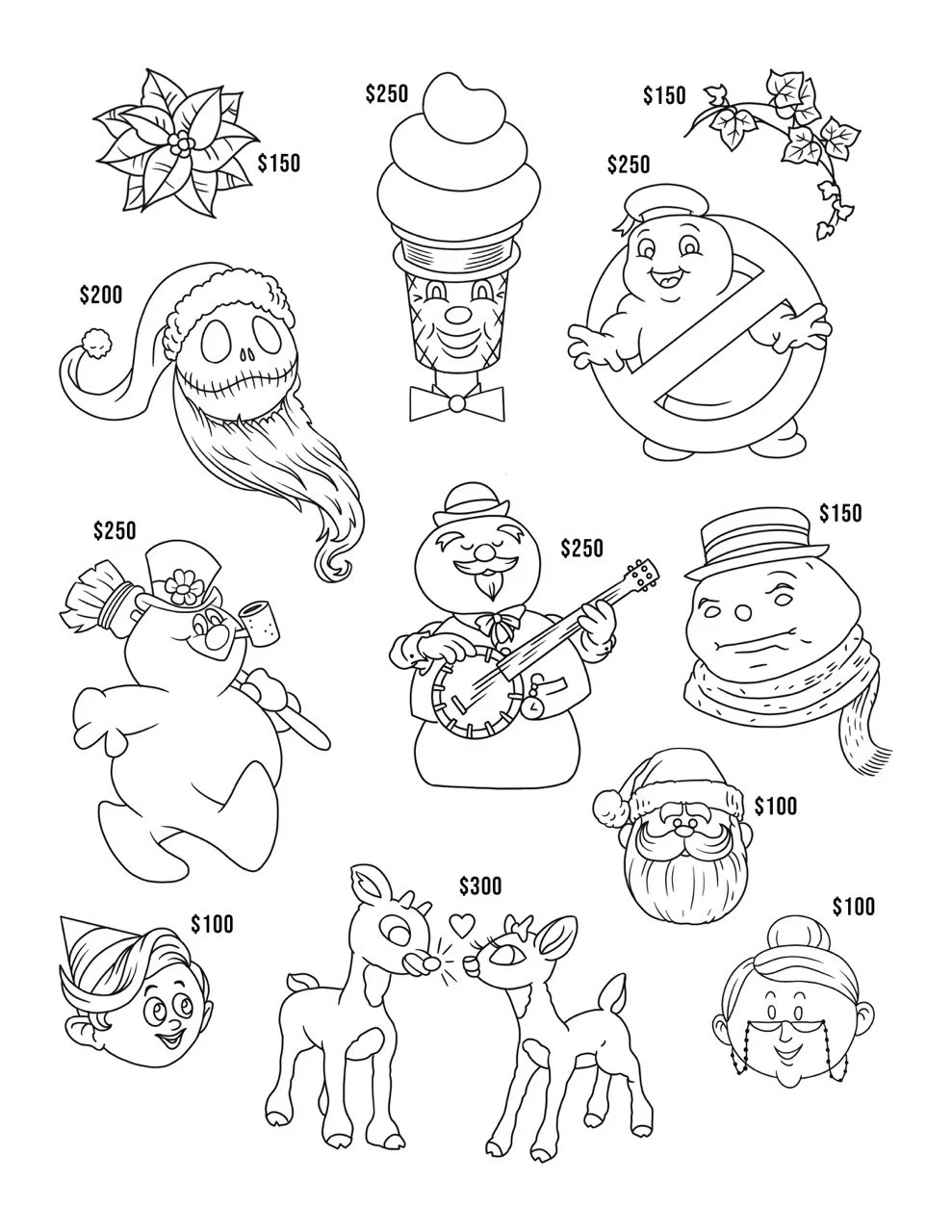 $250

$150

$150

$250

$200

$250

$250

$150

$100

$300

$100

$100