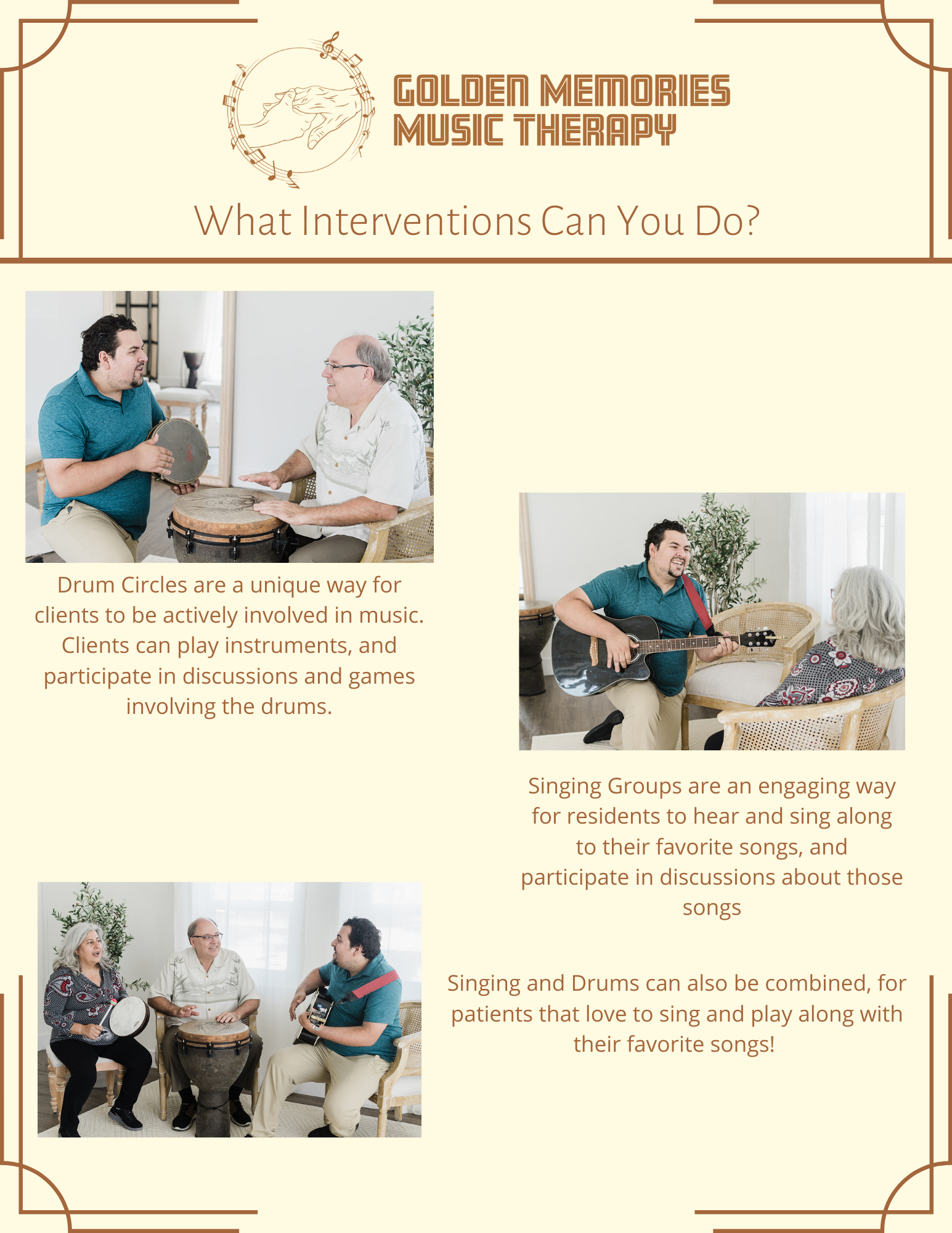 GOLDEN MEMORIES
MUSIC THERAPY

What Interventions Can You Do?

Drum Circles are a unique way for clients to be actively involved in music. Clients can play instruments, and participate in discussions and games involving the drums.

Singing Groups are an engaging way for residents to hear and sing along to their favorite songs, and participate in discussions about those songs

Singing and Drums can also be combined, for patients that love to sing and play along with their favorite songs!