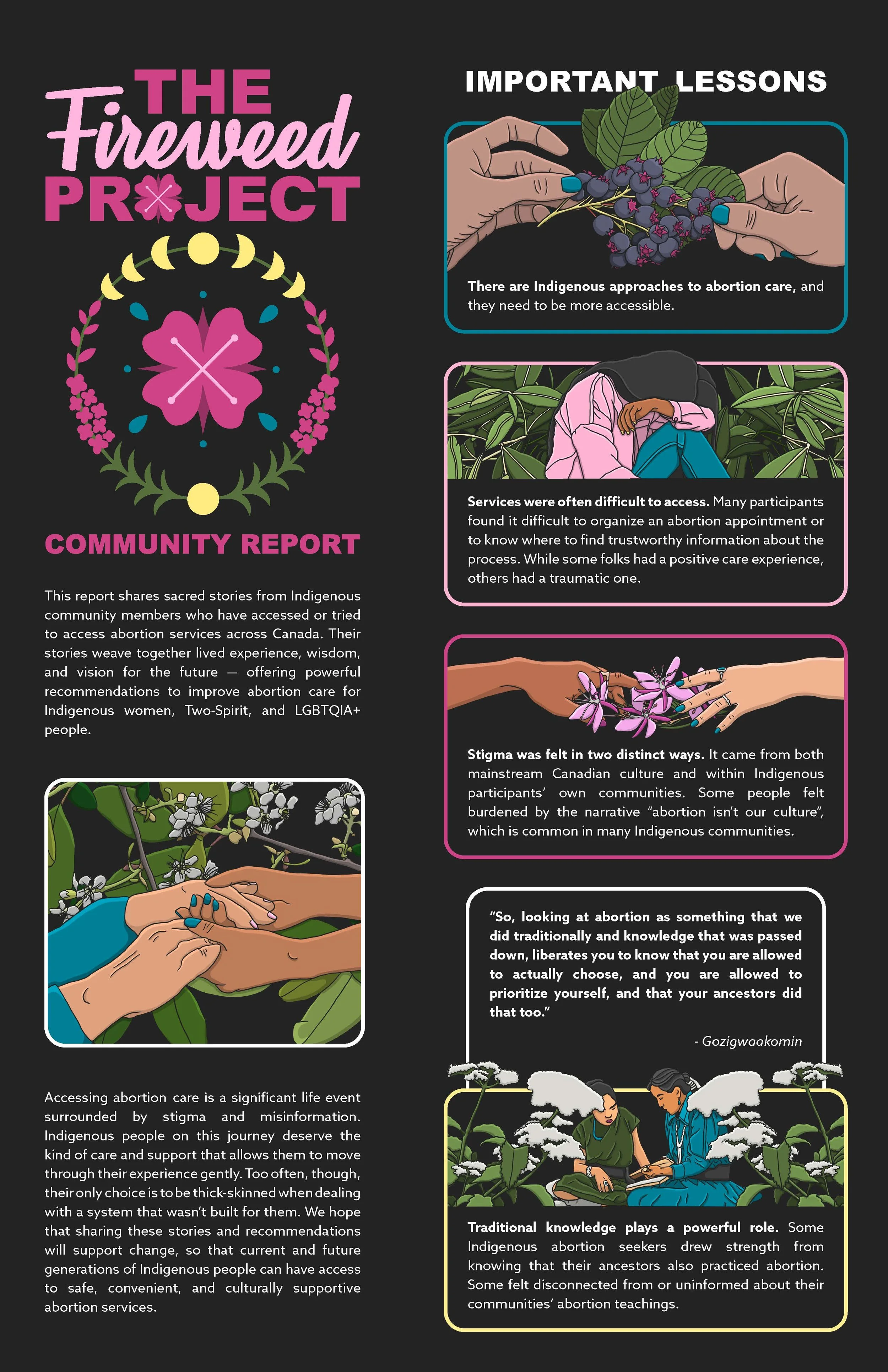 THE Fireweed PROJECT

COMMUNITY REPORT

This report shares sacred stories from Indigenous community members who have accessed or tried to access abortion services across Canada. Their stories weave together lived experience, wisdom, and vision for the future — offering powerful recommendations to improve abortion care for Indigenous women, Two-Spirit, and LGBTQIA+ people.

Accessing abortion care is a significant life event surrounded by stigma and misinformation. Indigenous people on this journey deserve the kind of care and support that allows them to move through their experience gently. Too often, though, their only choice is to be thick-skinned when dealing with a system that wasn't built for them. We hope that sharing these stories and recommendations will support change, so that current and future generations of Indigenous people can have access to safe, convenient, and culturally supportive abortion services.

IMPORTANT LESSONS

There are Indigenous approaches to abortion care, and they need to be more accessible.

Services were often difficult to access. Many participants found it difficult to organize an abortion appointment or to know where to find trustworthy information about the process. While some folks had a positive care experience, others had a traumatic one.

Stigma was felt in two distinct ways. It came from both mainstream Canadian culture and within Indigenous participants' own communities. Some people felt burdened by the narrative "abortion isn't our culture", which is common in many Indigenous communities.

"So, looking at abortion as something that we did traditionally and knowledge that was passed down, liberates you to know that you are allowed to actually choose, and you are allowed to prioritize yourself, and that your ancestors did that too."

- Gozigwaakomin

Traditional knowledge plays a powerful role. Some Indigenous abortion seekers drew strength from knowing that their ancestors also practiced abortion. Some felt disconnected from or uninformed about their communities' abortion teachings.