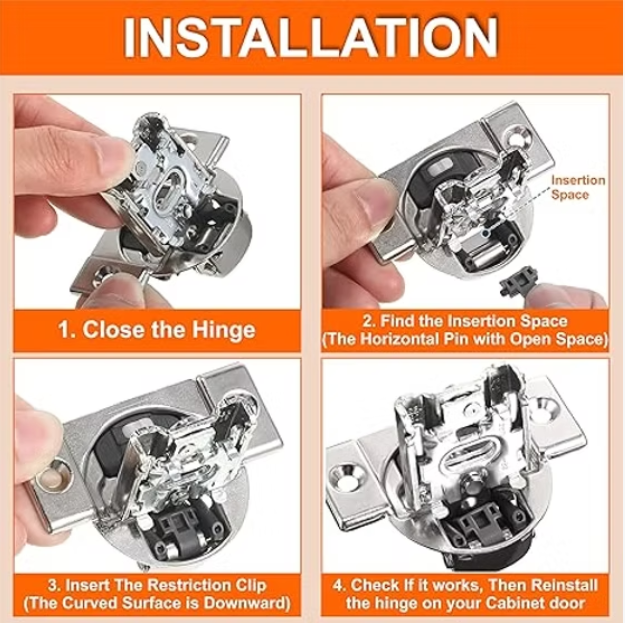 INSTALLATION

1. Close the Hinge

Insertion Space

2. Find the Insertion Space (The Horizontal Pin with Open Space)

3. Insert The Restriction Clip (The Curved Surface is Downward)

4. Check If it works, Then Reinstall the hinge on your Cabinet door