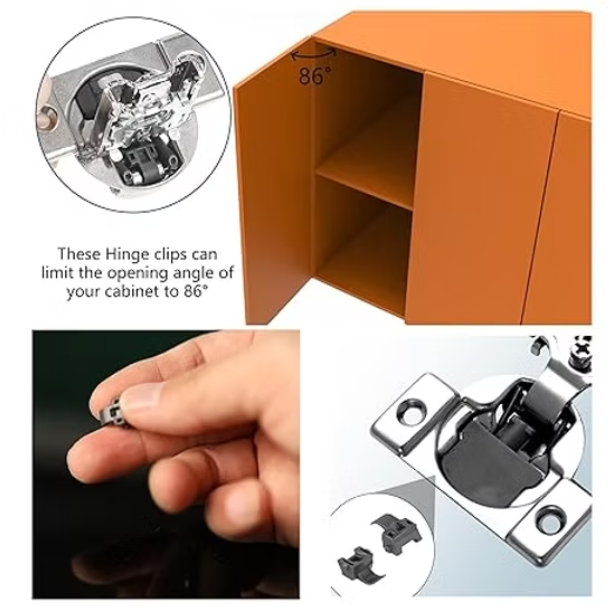 86°

These Hinge clips can limit the opening angle of your cabinet to 86°