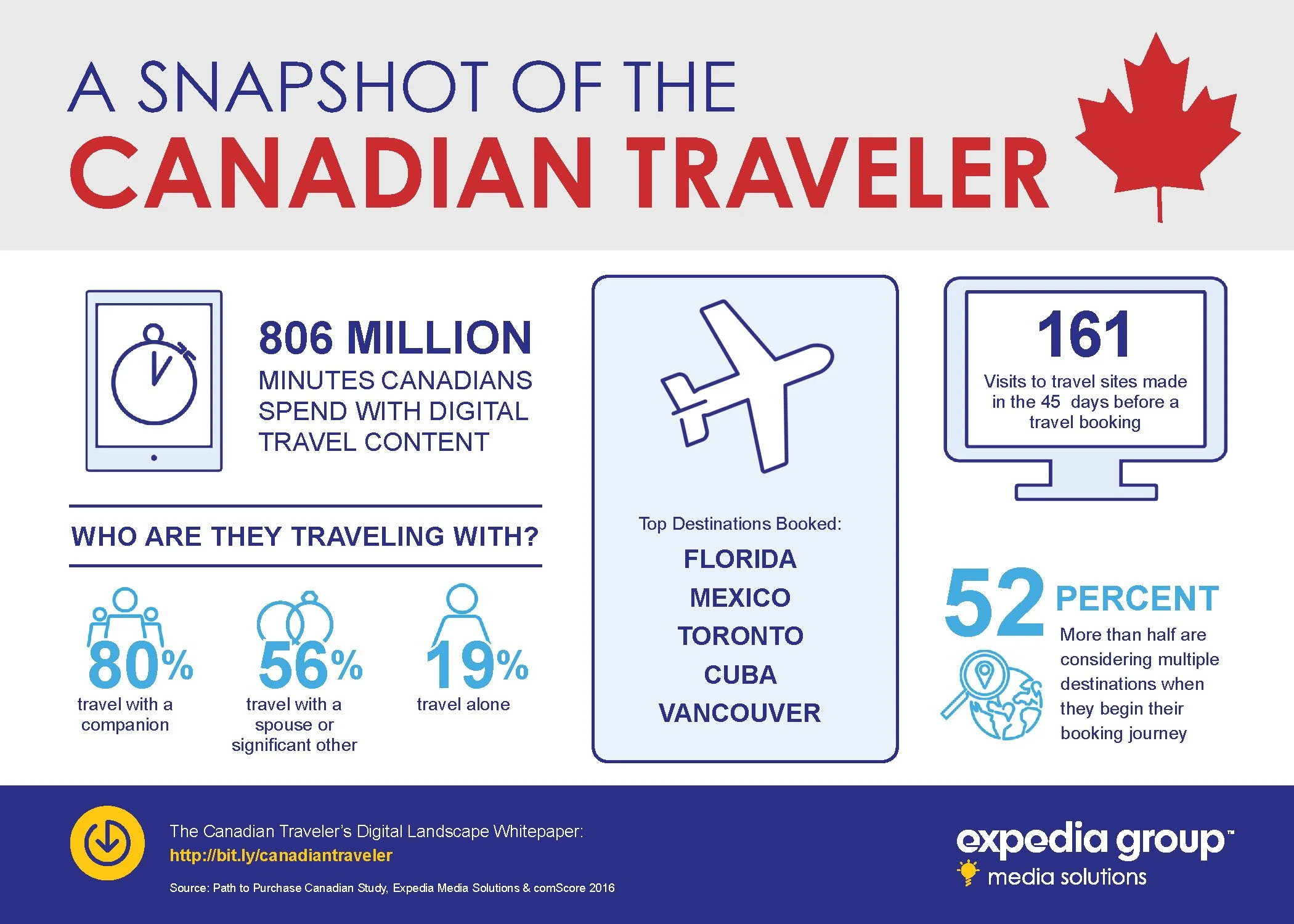 A SNAPSHOT OF THE
CANADIAN TRAVELER

806 MILLION
MINUTES CANADIANS SPEND WITH DIGITAL TRAVEL CONTENT

WHO ARE THEY TRAVELING WITH?

80%
travel with a companion

56%
travel with a spouse or significant other

19%
travel alone

Top Destinations Booked:
FLORIDA
MEXICO
TORONTO
CUBA
VANCOUVER

161
Visits to travel sites made in the 45 days before a travel booking

52 PERCENT
More than half are considering multiple destinations when they begin their booking journey

The Canadian Traveler's Digital Landscape Whitepaper:
http://bit.ly/canadiantraveler

Source: Path to Purchase Canadian Study, Expedia Media Solutions & comScore 2016

expedia group™
media solutions