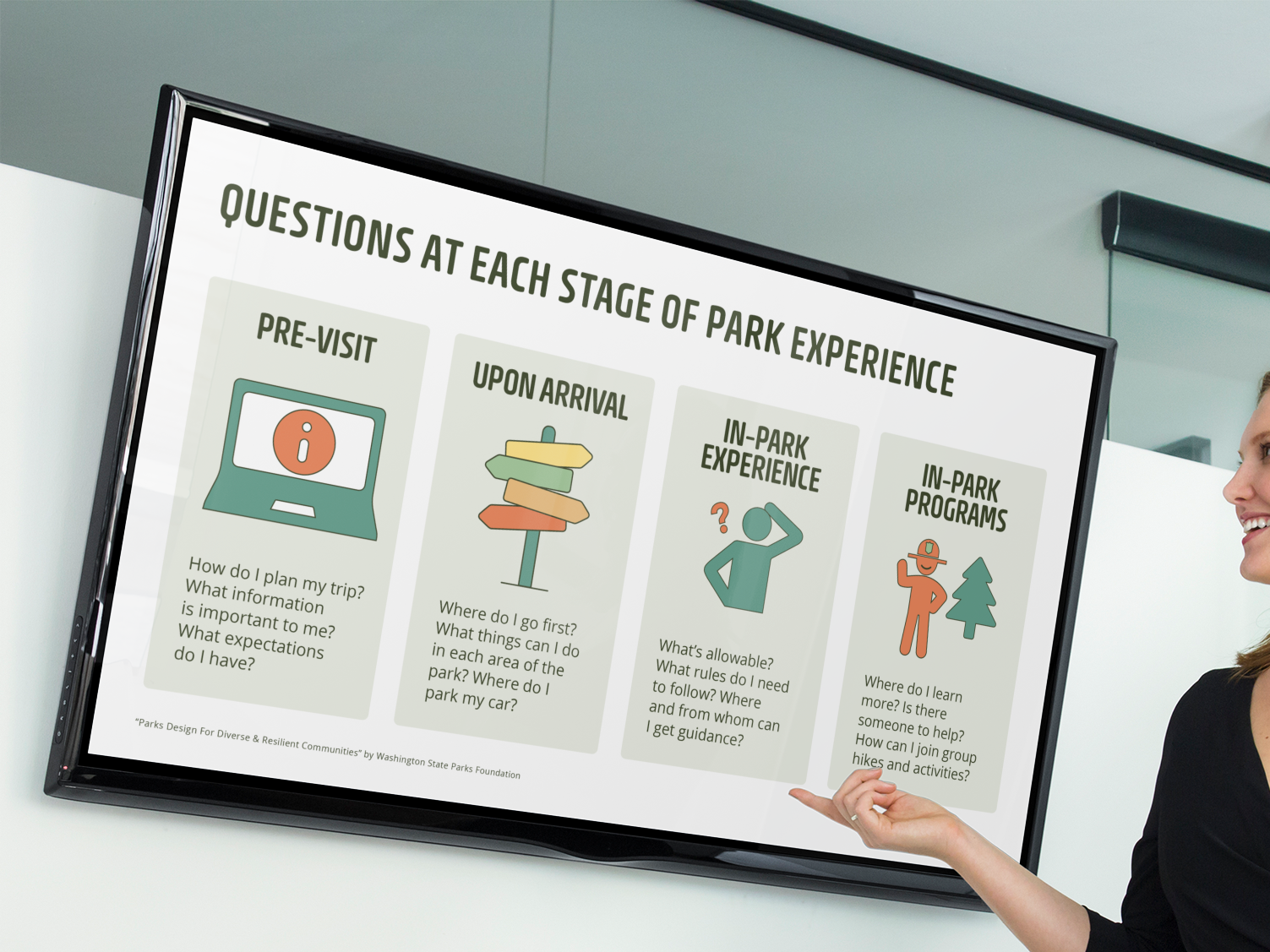 QUESTIONS AT EACH STAGE OF PARK EXPERIENCE

PRE-VISIT

How do I plan my trip? What information is important to me? What expectations do I have?

UPON ARRIVAL

Where do I go first? What things can I do in each area of the park? Where do I park my car?

IN-PARK EXPERIENCE

?

What's allowable? What rules do I need to follow? Where and from whom can I get guidance?

IN-PARK PROGRAMS

Where do I learn more? Is there someone to help? How can I join group hikes and activities?

"Parks Design For Diverse & Resilient Communities" by Washington State Parks Foundation