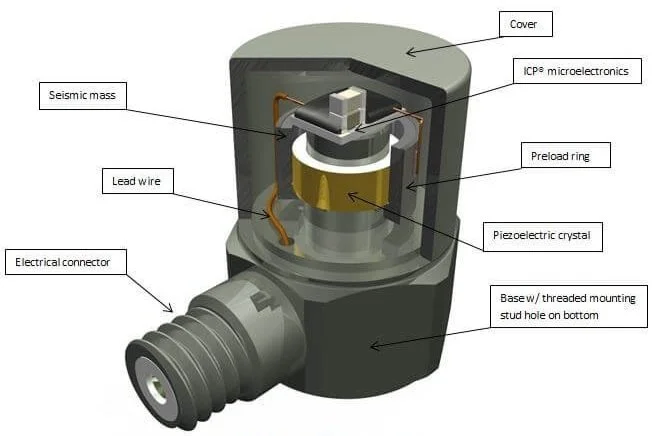 Cover

ICP® microelectronics

Seismic mass

Preload ring

Lead wire

Piezoelectric crystal

Electrical connector

Base w/ threaded mounting stud hole on bottom