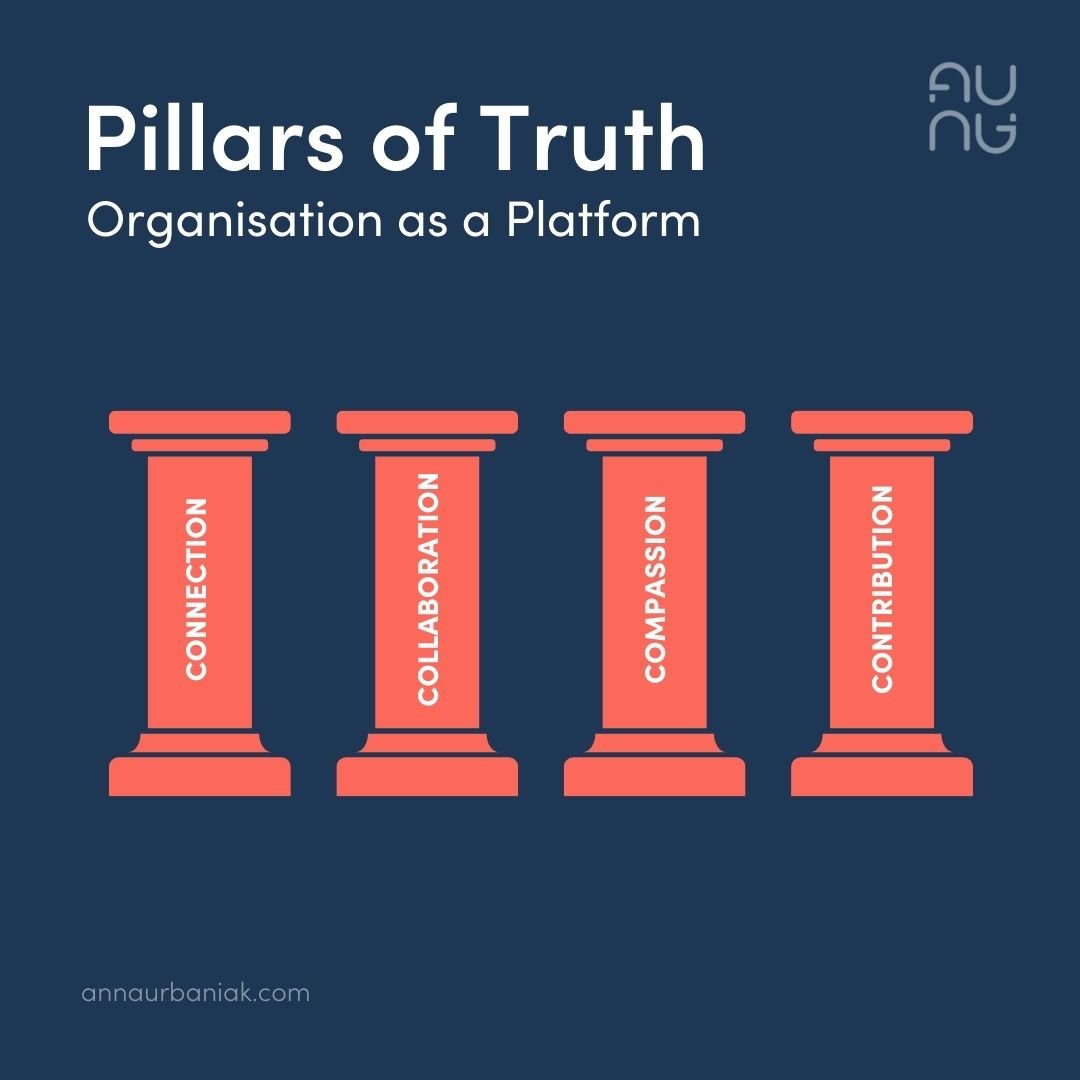 Pillars of Truth
Organisation as a Platform

AU
NG

CONNECTION

COLLABORATION

COMPASSION

CONTRIBUTION

annaurbaniak.com