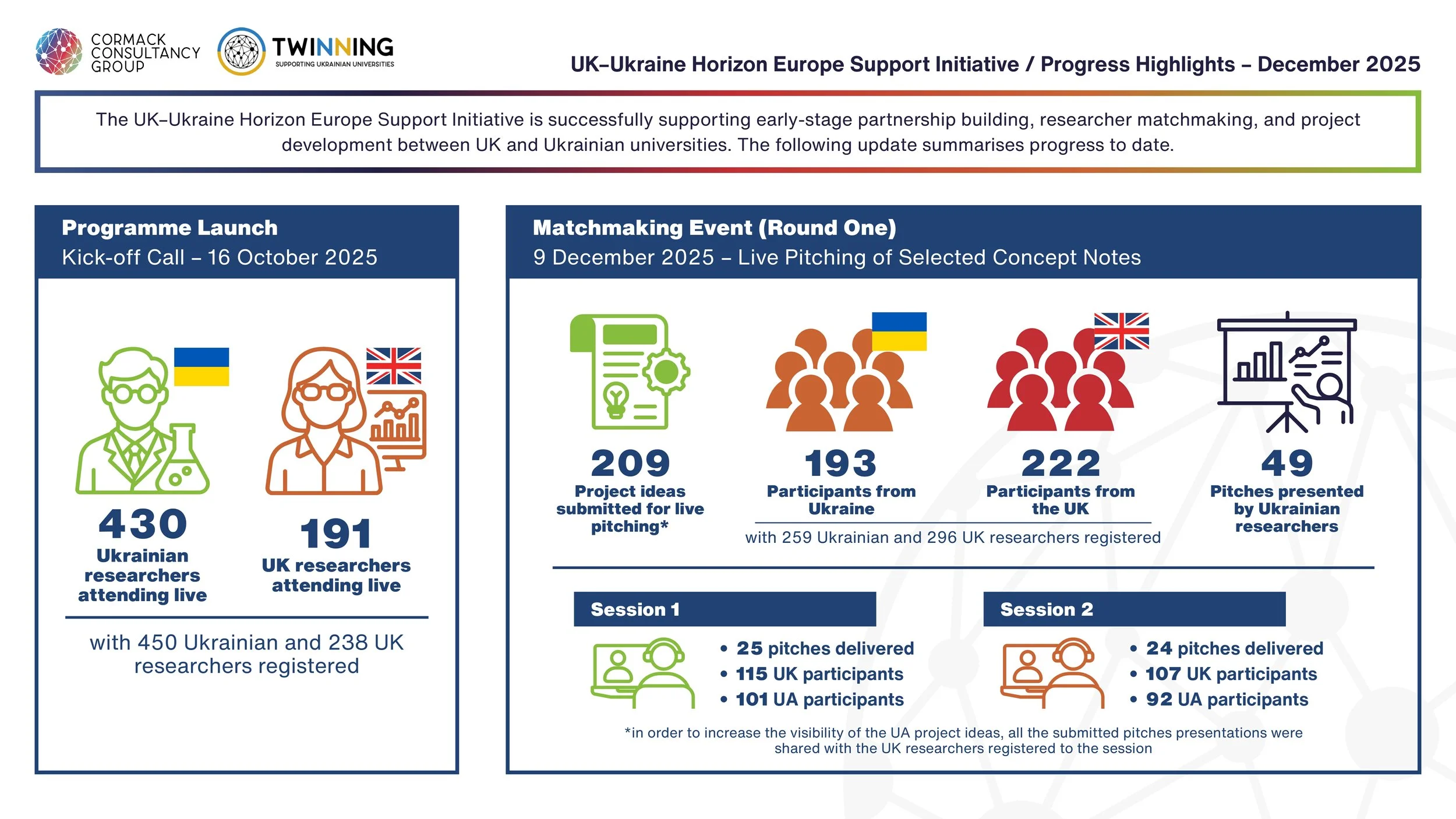 CORMACK CONSULTANCY GROUP

TWINNING
SUPPORTING UKRAINIAN UNIVERSITIES

UK–Ukraine Horizon Europe Support Initiative / Progress Highlights – December 2025

The UK–Ukraine Horizon Europe Support Initiative is successfully supporting early-stage partnership building, researcher matchmaking, and project development between UK and Ukrainian universities. The following update summarises progress to date.

Programme Launch
Kick-off Call – 16 October 2025

430
Ukrainian researchers attending live

191
UK researchers attending live

with 450 Ukrainian and 238 UK researchers registered

Matchmaking Event (Round One)
9 December 2025 – Live Pitching of Selected Concept Notes

209
Project ideas submitted for live pitching*

193
Participants from Ukraine

222
Participants from the UK

with 259 Ukrainian and 296 UK researchers registered

49
Pitches presented by Ukrainian researchers

Session 1
• 25 pitches delivered
• 115 UK participants
• 101 UA participants

Session 2
• 24 pitches delivered
• 107 UK participants
• 92 UA participants

*in order to increase the visibility of the UA project ideas, all the submitted pitches presentations were shared with the UK researchers registered to the session