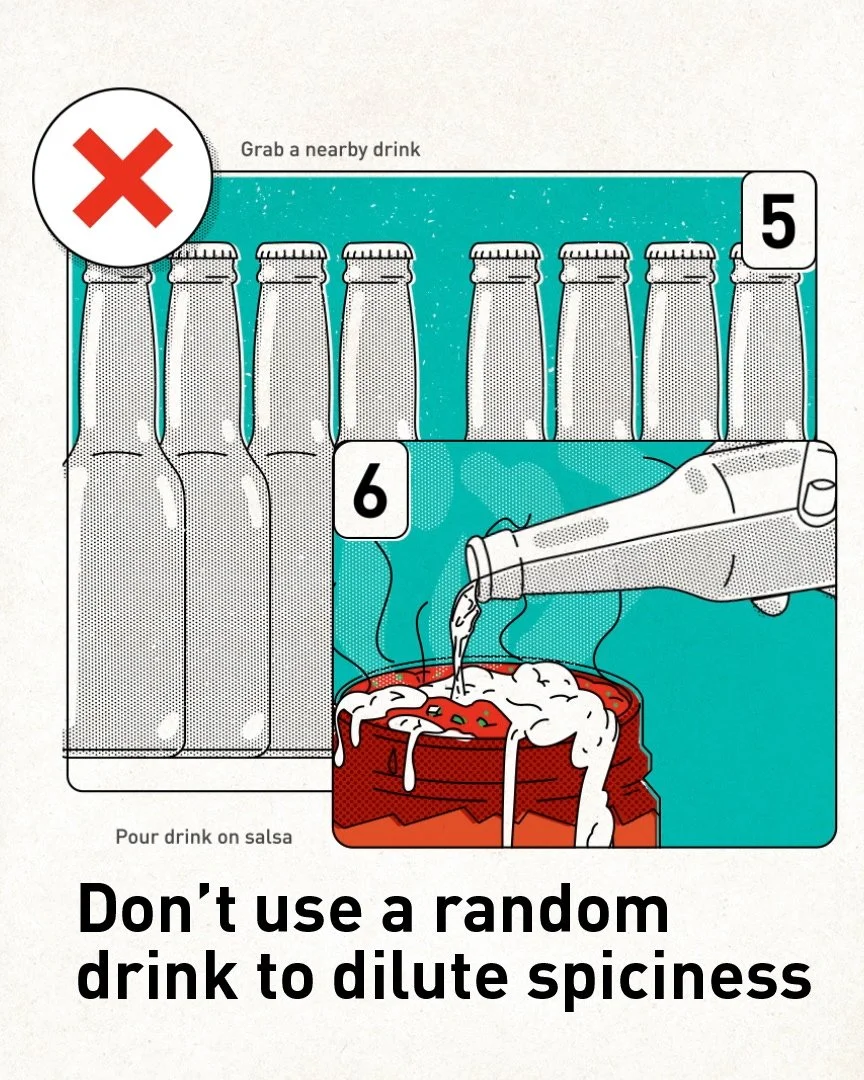 Grab a nearby drink

5

6

Pour drink on salsa

Don’t use a random drink to dilute spiciness