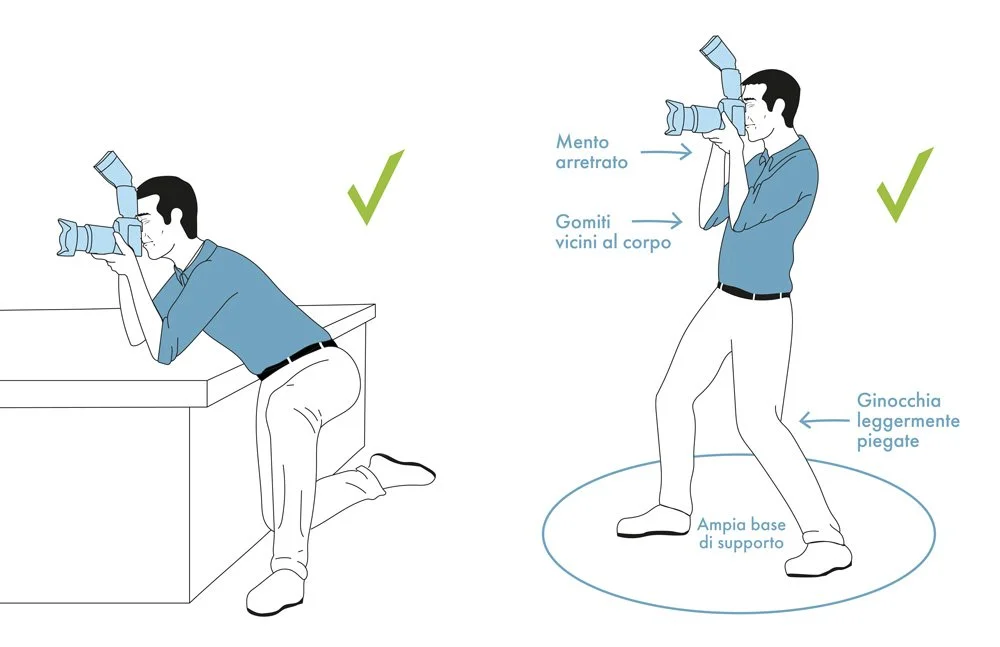 Mento arretrato

Gomiti vicini al corpo

Ginocchia leggermente piegate

Ampia base di supporto