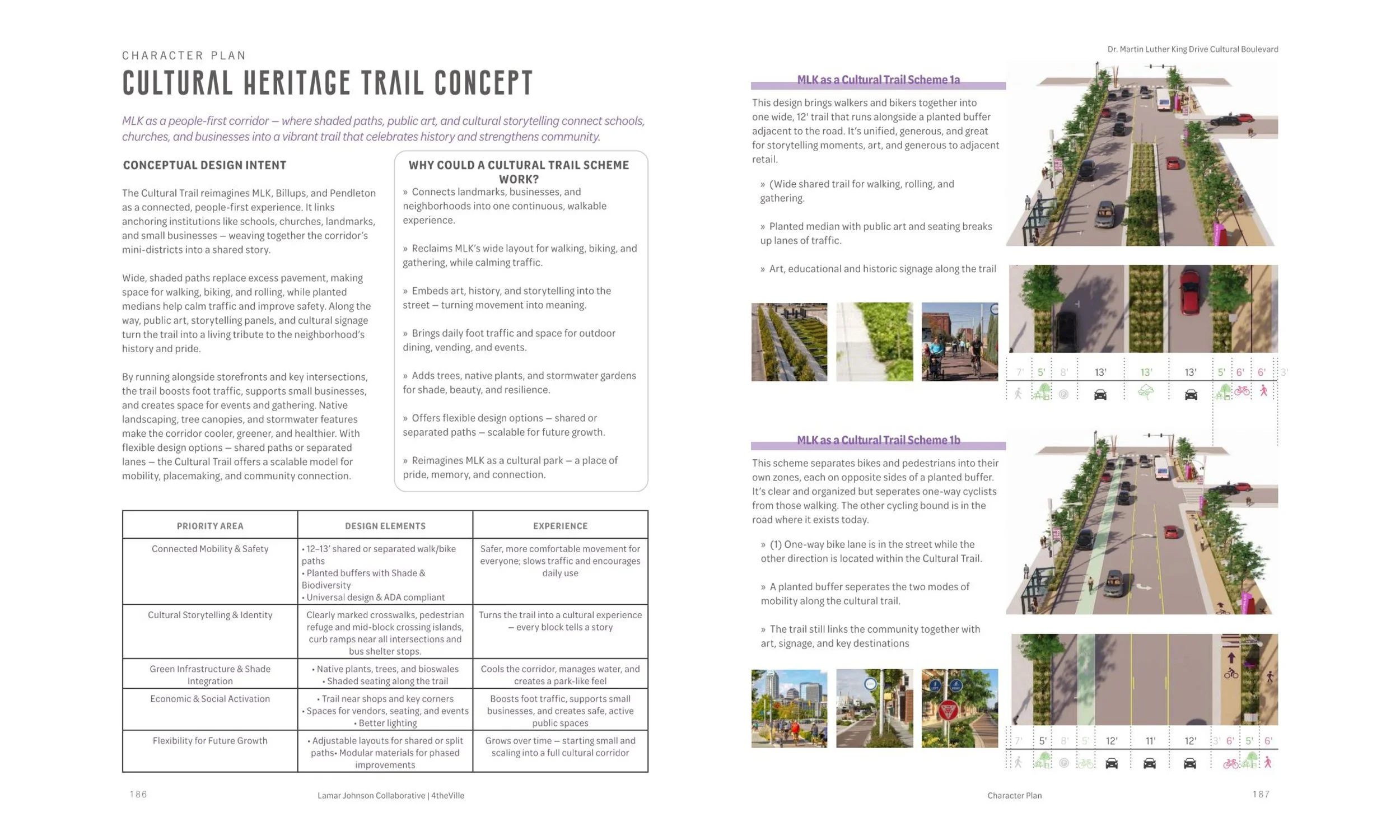 CHARACTER PLAN

CULTURAL HERITAGE TRAIL CONCEPT

MLK as a people-first corridor — where shaded paths, public art, and cultural storytelling connect schools, churches, and businesses into a vibrant trail that celebrates history and strengthens community.

CONCEPTUAL DESIGN INTENT

The Cultural Trail reimagines MLK, Billups, and Pendleton as a connected, people-first experience. It links anchoring institutions like schools, churches, landmarks, and small businesses — weaving together the corridor's mini-districts into a shared story.

Wide, shaded paths replace excess pavement, making space for walking, biking, and rolling, while planted medians help calm traffic and improve safety. Along the way, public art, storytelling panels, and cultural signage turn the trail into a living tribute to the neighborhood's history and pride.

By running alongside storefronts and key intersections, the trail boosts foot traffic, supports small businesses, and creates space for events and gathering. Native landscaping, tree canopies, and stormwater features make the corridor cooler, greener, and healthier. With flexible design options — shared paths or separated lanes — the Cultural Trail offers a scalable model for mobility, placemaking, and community connection.

WHY COULD A CULTURAL TRAIL SCHEME WORK?

» Connects landmarks, businesses, and neighborhoods into one continuous, walkable experience.

» Reclaims MLK's wide layout for walking, biking, and gathering, while calming traffic.

» Embeds art, history, and storytelling into the street — turning movement into meaning.

» Brings daily foot traffic and space for outdoor dining, vending, and events.

» Adds trees, native plants, and stormwater gardens for shade, beauty, and resilience.

» Offers flexible design options — shared or separated paths — scalable for future growth.

» Reimagines MLK as a cultural park — a place of pride, memory, and connection.

| PRIORITY AREA | DESIGN ELEMENTS | EXPERIENCE |
|---|---|---|
| Connected Mobility & Safety | • 12–13' shared or separated walk/bike paths • Planted buffers with Shade & Biodiversity • Universal design & ADA compliant | Safer, more comfortable movement for everyone; slows traffic and encourages daily use |
| Cultural Storytelling & Identity | Clearly marked crosswalks, pedestrian refuge and mid-block crossing islands, curb ramps near all intersections and bus shelter stops. | Turns the trail into a cultural experience — every block tells a story |
| Green Infrastructure & Shade Integration | • Native plants, trees, and bioswales • Shaded seating along the trail | Cools the corridor, manages water, and creates a park-like feel |
| Economic & Social Activation | • Trail near shops and key corners • Spaces for vendors, seating, and events • Better lighting | Boosts foot traffic, supports small businesses, and creates safe, active public spaces |
| Flexibility for Future Growth | • Adjustable layouts for shared or split paths• Modular materials for phased improvements | Grows over time — starting small and scaling into a full cultural corridor |

186 Lamar Johnson Collaborative | 4theVille

Dr. Martin Luther King Drive Cultural Boulevard

MLK as a Cultural Trail Scheme 1a

This design brings walkers and bikers together into one wide, 12' trail that runs alongside a planted buffer adjacent to the road. It's unified, generous, and great for storytelling moments, art, and generous to adjacent retail.

» (Wide shared trail for walking, rolling, and gathering.

» Planted median with public art and seating breaks up lanes of traffic.

» Art, educational and historic signage along the trail

7' 5' 8' 13' 13' 13' 5' 6' 6' 3'

MLK as a Cultural Trail Scheme 1b

This scheme separates bikes and pedestrians into their own zones, each on opposite sides of a planted buffer. It's clear and organized but seperates one-way cyclists from those walking. The other cycling bound is in the road where it exists today.

» (1) One-way bike lane is in the street while the other direction is located within the Cultural Trail.

» A planted buffer seperates the two modes of mobility along the cultural trail.

» The trail still links the community together with art, signage, and key destinations

7' 5' 8' 5' 12' 11' 12' 3' 6' 5' 6'

Character Plan 187