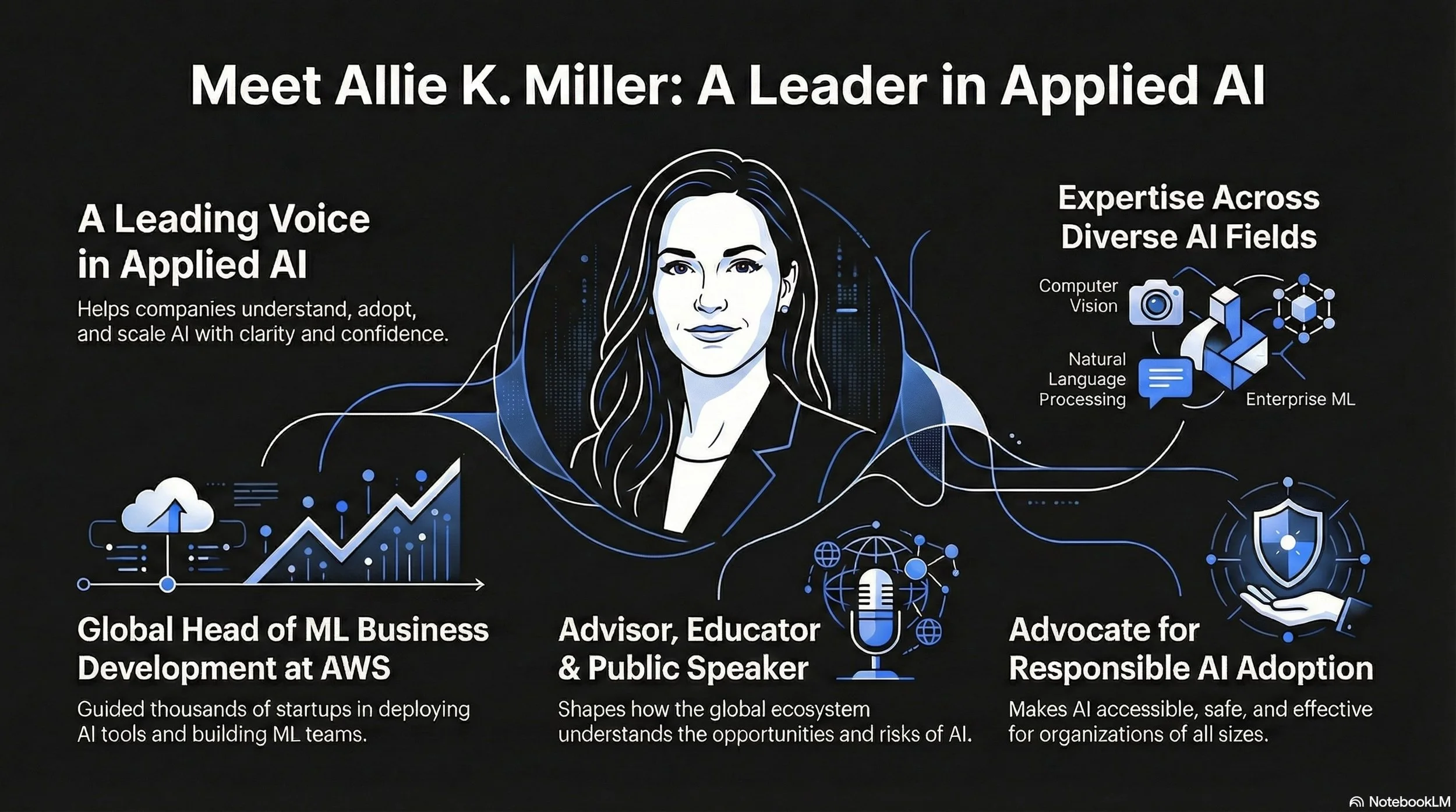 Meet Allie K. Miller: A Leader in Applied AI

A Leading Voice in Applied AI

Helps companies understand, adopt, and scale AI with clarity and confidence.

Expertise Across Diverse AI Fields

Computer Vision

Natural Language Processing

Enterprise ML

Global Head of ML Business Development at AWS

Guided thousands of startups in deploying AI tools and building ML teams.

Advisor, Educator & Public Speaker

Shapes how the global ecosystem understands the opportunities and risks of AI.

Advocate for Responsible AI Adoption

Makes AI accessible, safe, and effective for organizations of all sizes.

NotebookLM