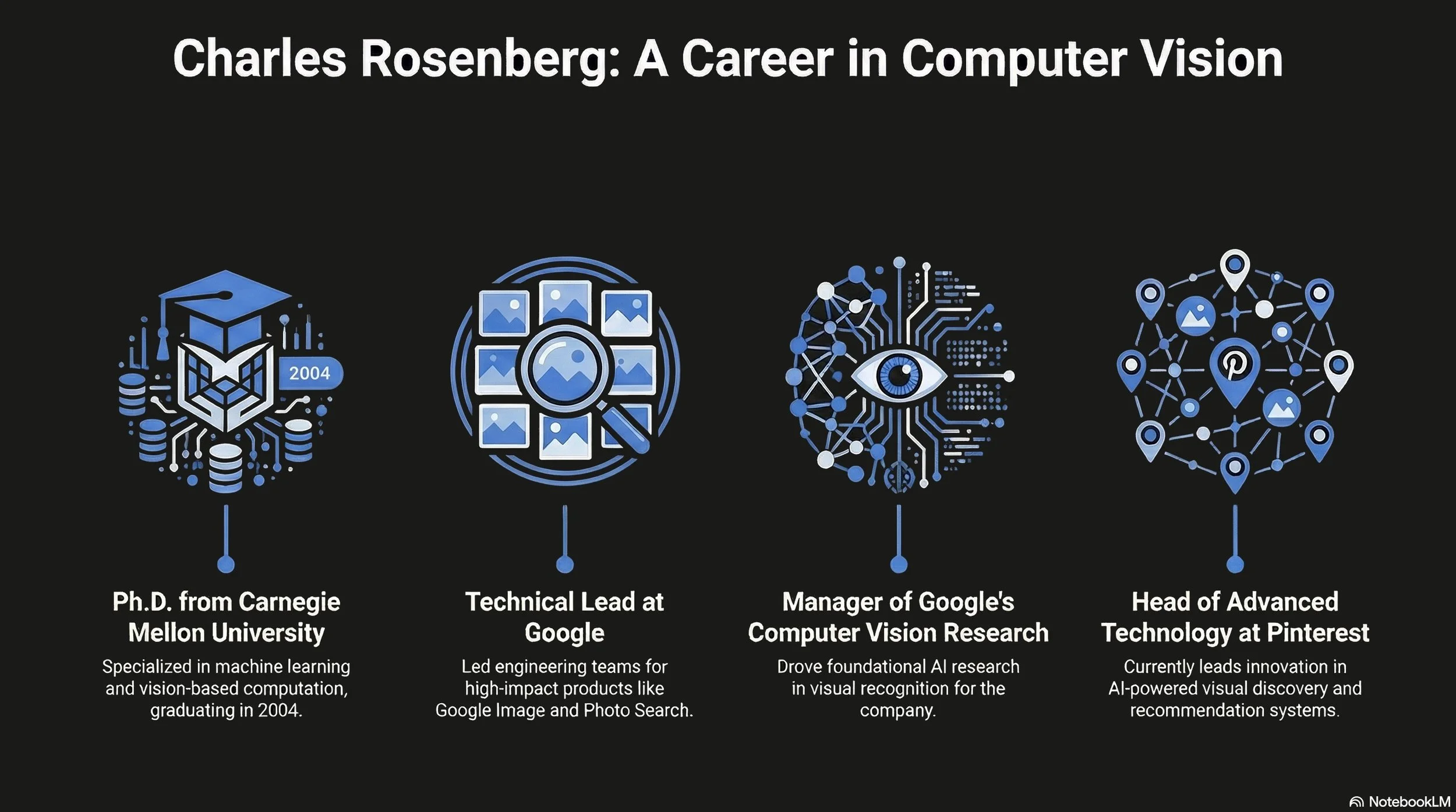 Charles Rosenberg: A Career in Computer Vision

2004

Ph.D. from Carnegie Mellon University

Specialized in machine learning and vision-based computation, graduating in 2004.

Technical Lead at Google

Led engineering teams for high-impact products like Google Image and Photo Search.

Manager of Google's Computer Vision Research

Drove foundational AI research in visual recognition for the company.

Head of Advanced Technology at Pinterest

Currently leads innovation in AI-powered visual discovery and recommendation systems.

NotebookLM