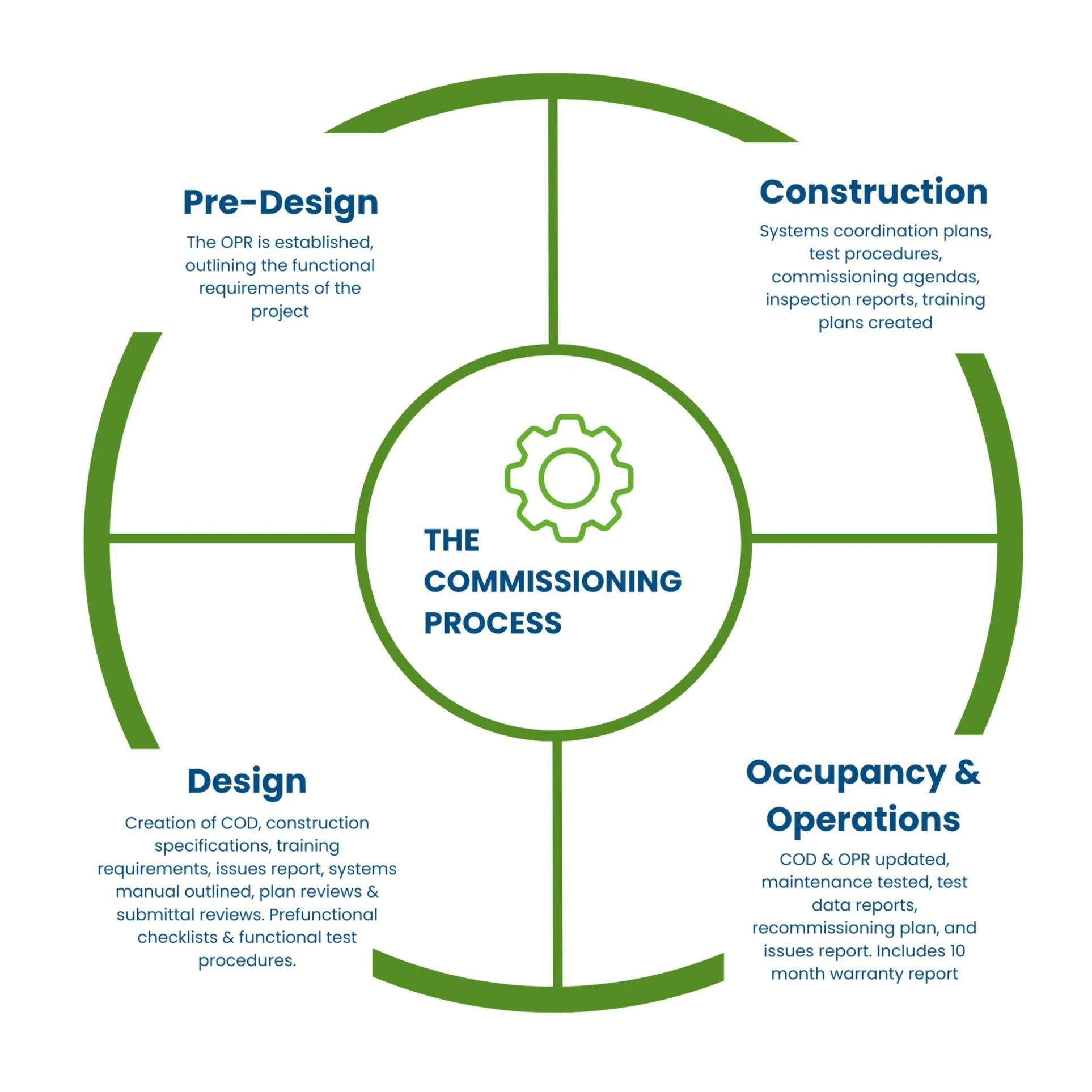 Pre-Design

The OPR is established, outlining the functional requirements of the project

Construction

Systems coordination plans, test procedures, commissioning agendas, inspection reports, training plans created

THE COMMISSIONING PROCESS

Design

Creation of COD, construction specifications, training requirements, issues report, systems manual outlined, plan reviews & submittal reviews. Prefunctional checklists & functional test procedures.

Occupancy & Operations

COD & OPR updated, maintenance tested, test data reports, recommissioning plan, and issues report. Includes 10 month warranty report