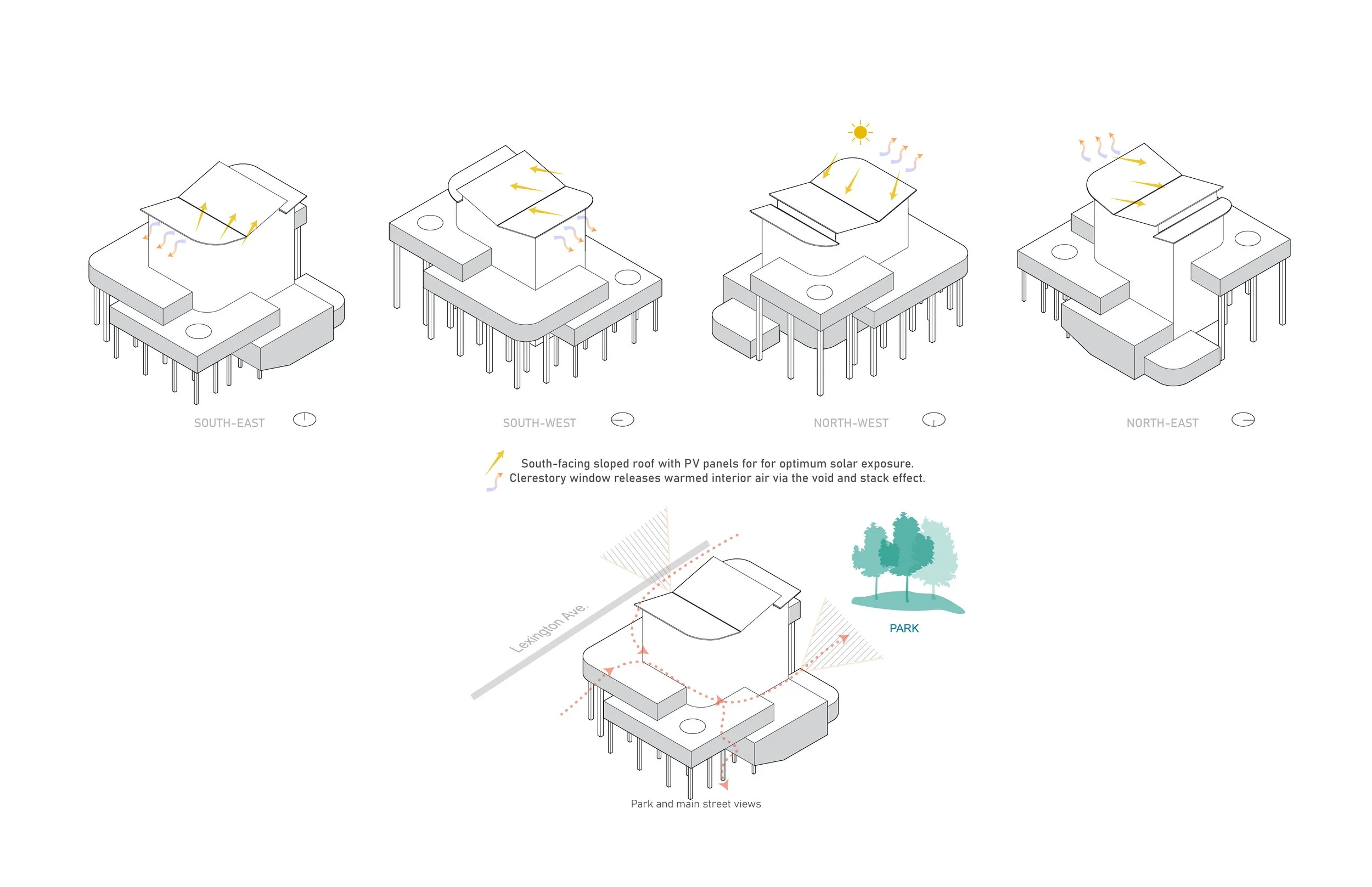 SOUTH-EAST

SOUTH-WEST

NORTH-WEST

NORTH-EAST

South-facing sloped roof with PV panels for for optimum solar exposure.
Clerestory window releases warmed interior air via the void and stack effect.

Lexington Ave.

PARK

Park and main street views