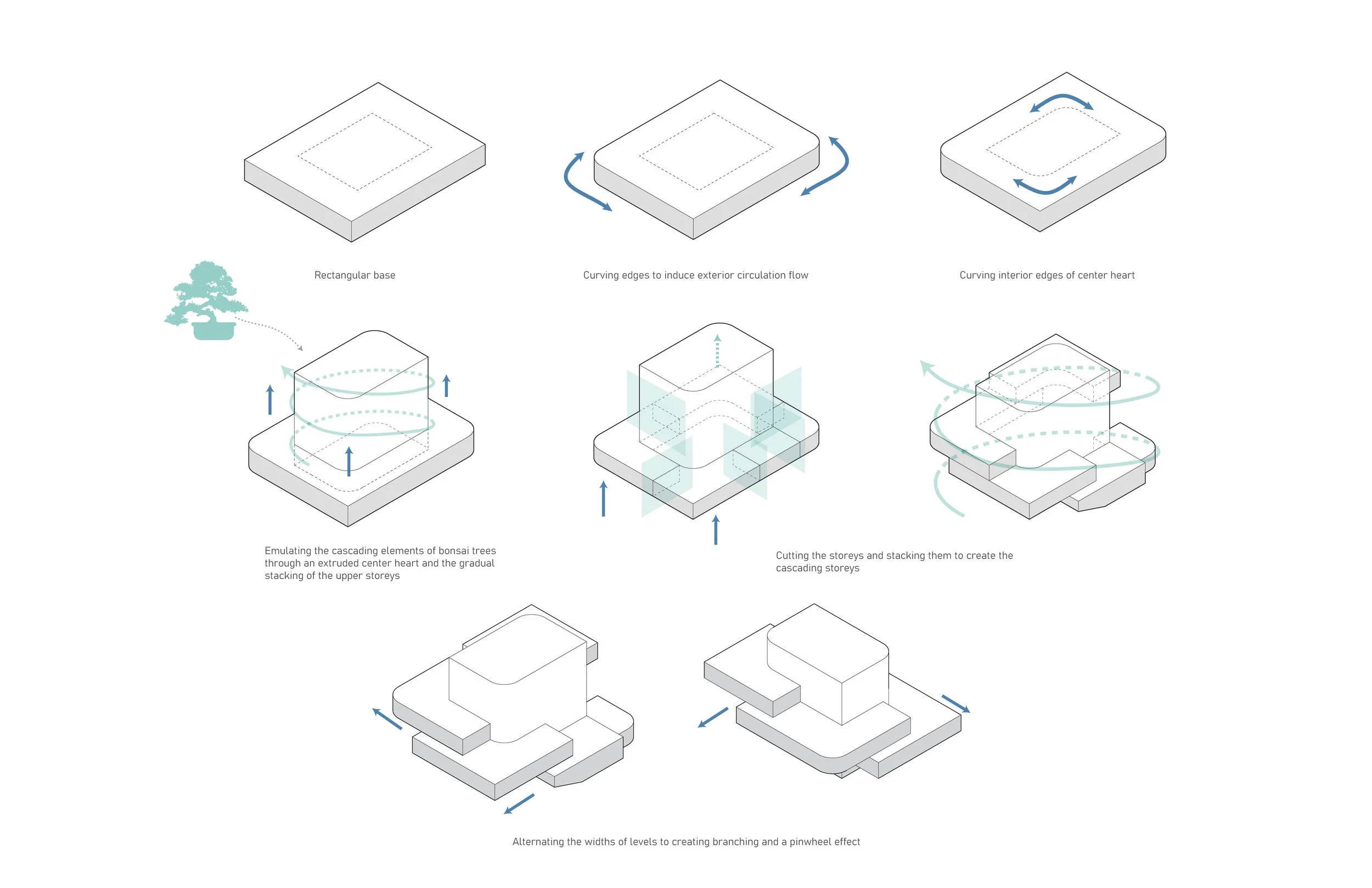 Rectangular base

Curving edges to induce exterior circulation flow

Curving interior edges of center heart

Emulating the cascading elements of bonsai trees through an extruded center heart and the gradual stacking of the upper storeys

Cutting the storeys and stacking them to create the cascading storeys

Alternating the widths of levels to creating branching and a pinwheel effect