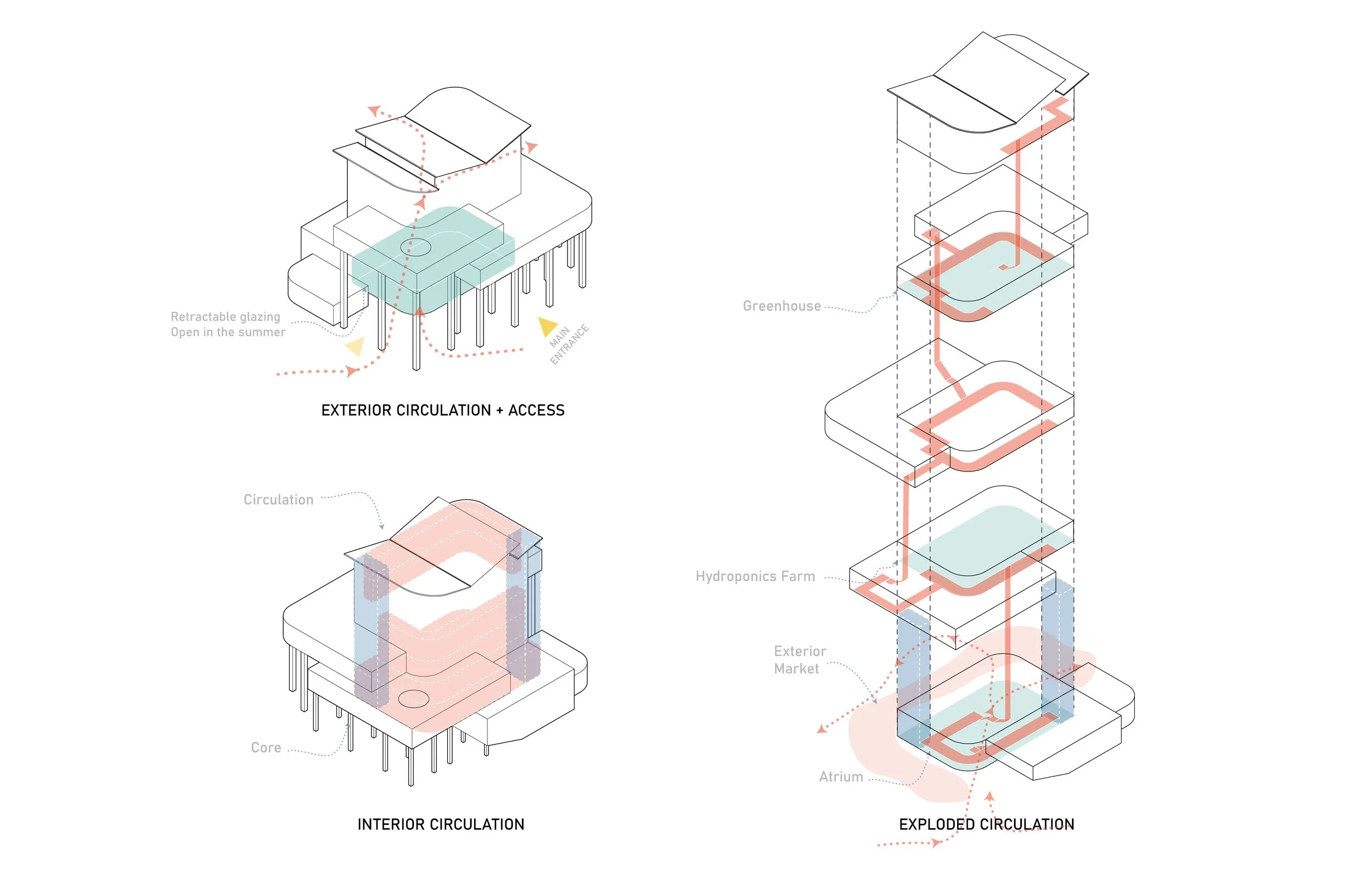 Retractable glazing
Open in the summer

MAIN ENTRANCE

EXTERIOR CIRCULATION + ACCESS

Circulation

Core

INTERIOR CIRCULATION

Greenhouse

Hydroponics Farm

Exterior
Market

Atrium

EXPLODED CIRCULATION