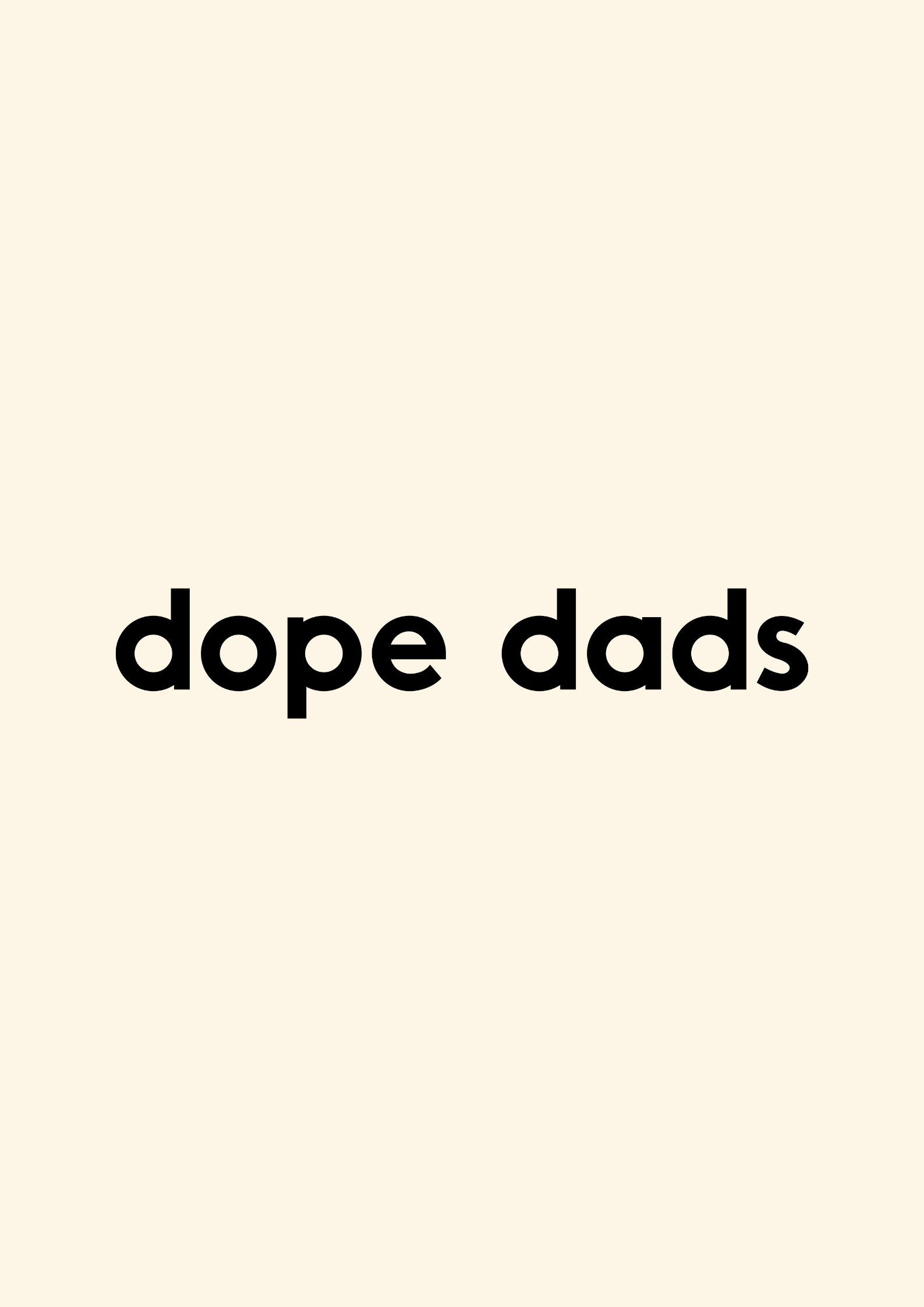 dope dads