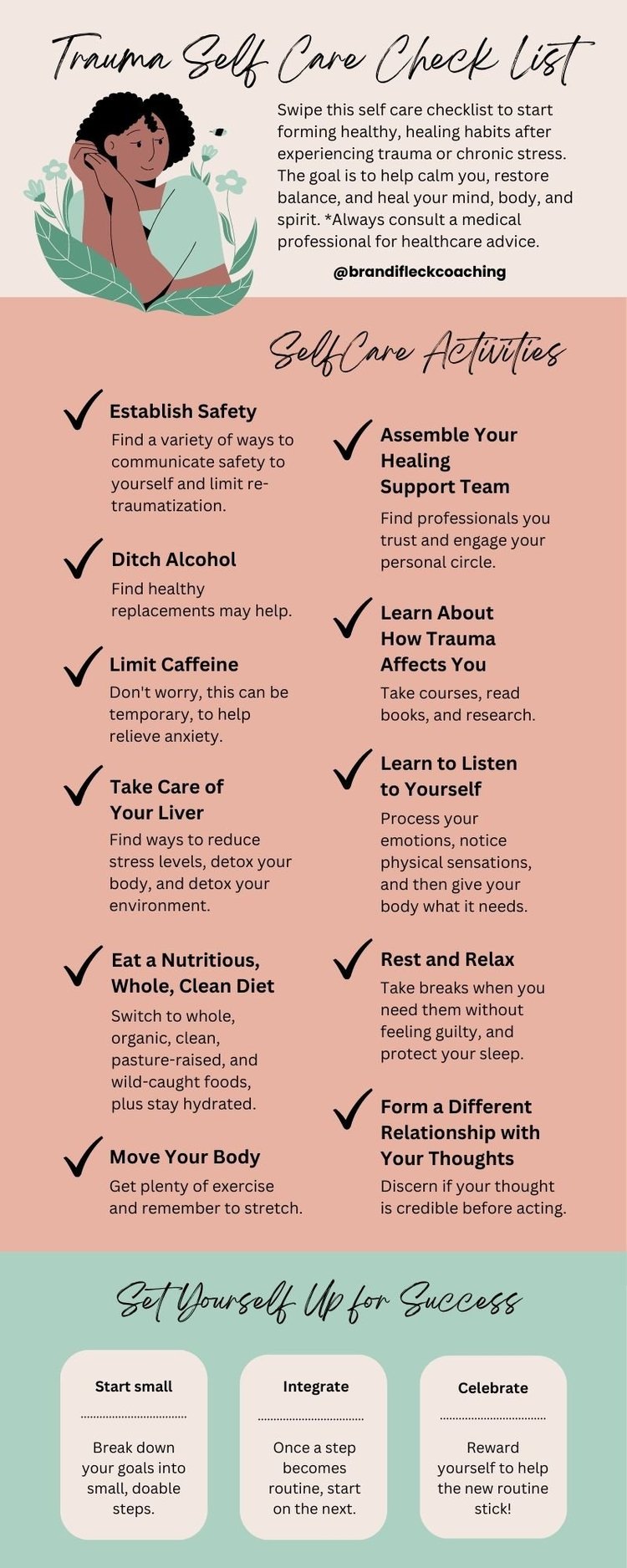 Trauma Self Care Check List

Swipe this self care checklist to start forming healthy, healing habits after experiencing trauma or chronic stress. The goal is to help calm you, restore balance, and heal your mind, body, and spirit. *Always consult a medical professional for healthcare advice.

@brandifleckcoaching

Self Care Activities

Establish Safety
Find a variety of ways to communicate safety to yourself and limit re-traumatization.

Ditch Alcohol
Find healthy replacements may help.

Limit Caffeine
Don't worry, this can be temporary, to help relieve anxiety.

Take Care of Your Liver
Find ways to reduce stress levels, detox your body, and detox your environment.

Eat a Nutritious, Whole, Clean Diet
Switch to whole, organic, clean, pasture-raised, and wild-caught foods, plus stay hydrated.

Move Your Body
Get plenty of exercise and remember to stretch.

Assemble Your Healing Support Team
Find professionals you trust and engage your personal circle.

Learn About How Trauma Affects You
Take courses, read books, and research.

Learn to Listen to Yourself
Process your emotions, notice physical sensations, and then give your body what it needs.

Rest and Relax
Take breaks when you need them without feeling guilty, and protect your sleep.

Form a Different Relationship with Your Thoughts
Discern if your thought is credible before acting.

Set Yourself Up for Success

Start small
Break down your goals into small, doable steps.

Integrate
Once a step becomes routine, start on the next.

Celebrate
Reward yourself to help the new routine stick!