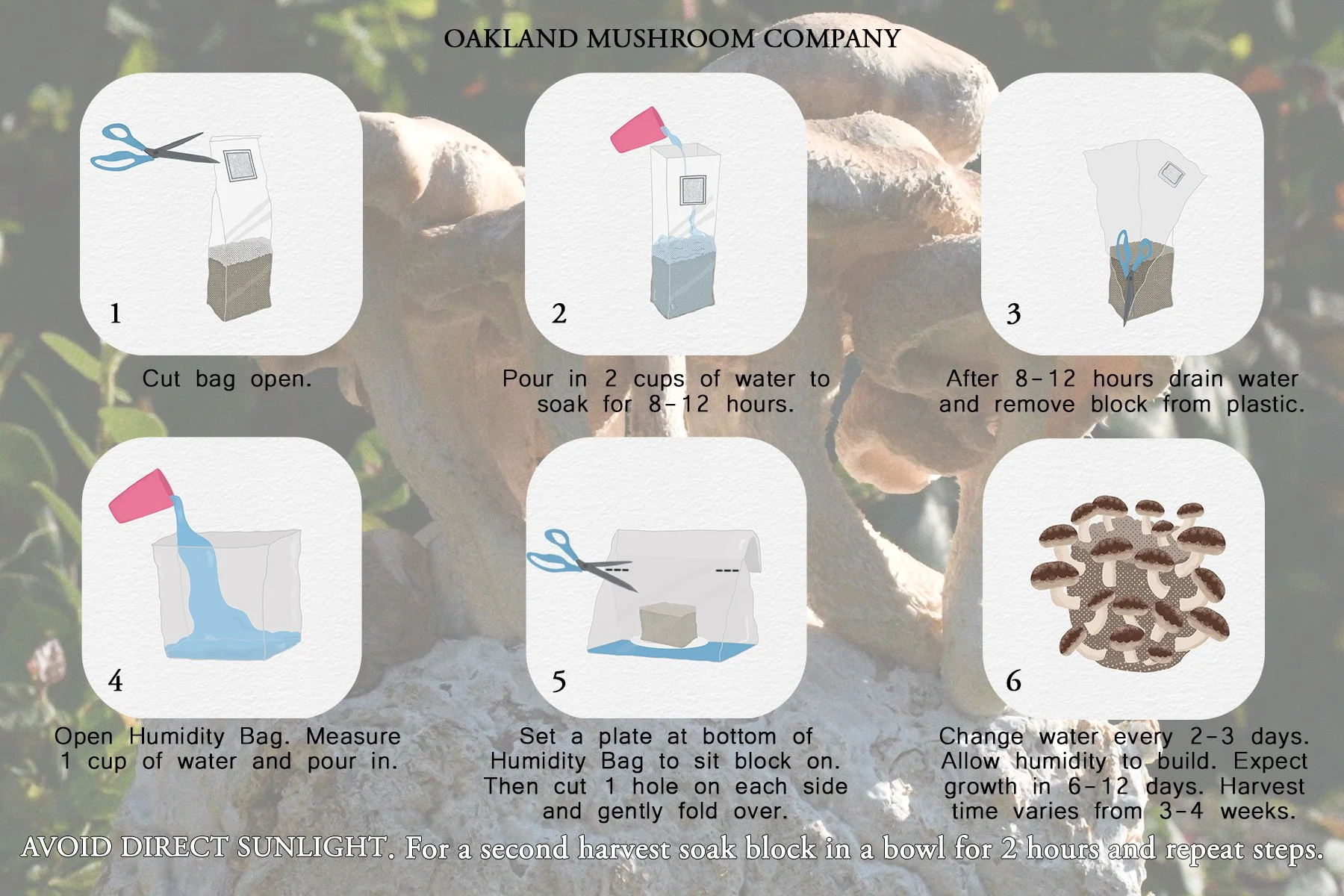 OAKLAND MUSHROOM COMPANY

1

Cut bag open.

2

Pour in 2 cups of water to soak for 8-12 hours.

3

After 8-12 hours drain water and remove block from plastic.

4

Open Humidity Bag. Measure 1 cup of water and pour in.

5

Set a plate at bottom of Humidity Bag to sit block on. Then cut 1 hole on each side and gently fold over.

6

Change water every 2-3 days. Allow humidity to build. Expect growth in 6-12 days. Harvest time varies from 3-4 weeks.

AVOID DIRECT SUNLIGHT. For a second harvest soak block in a bowl for 2 hours and repeat steps.