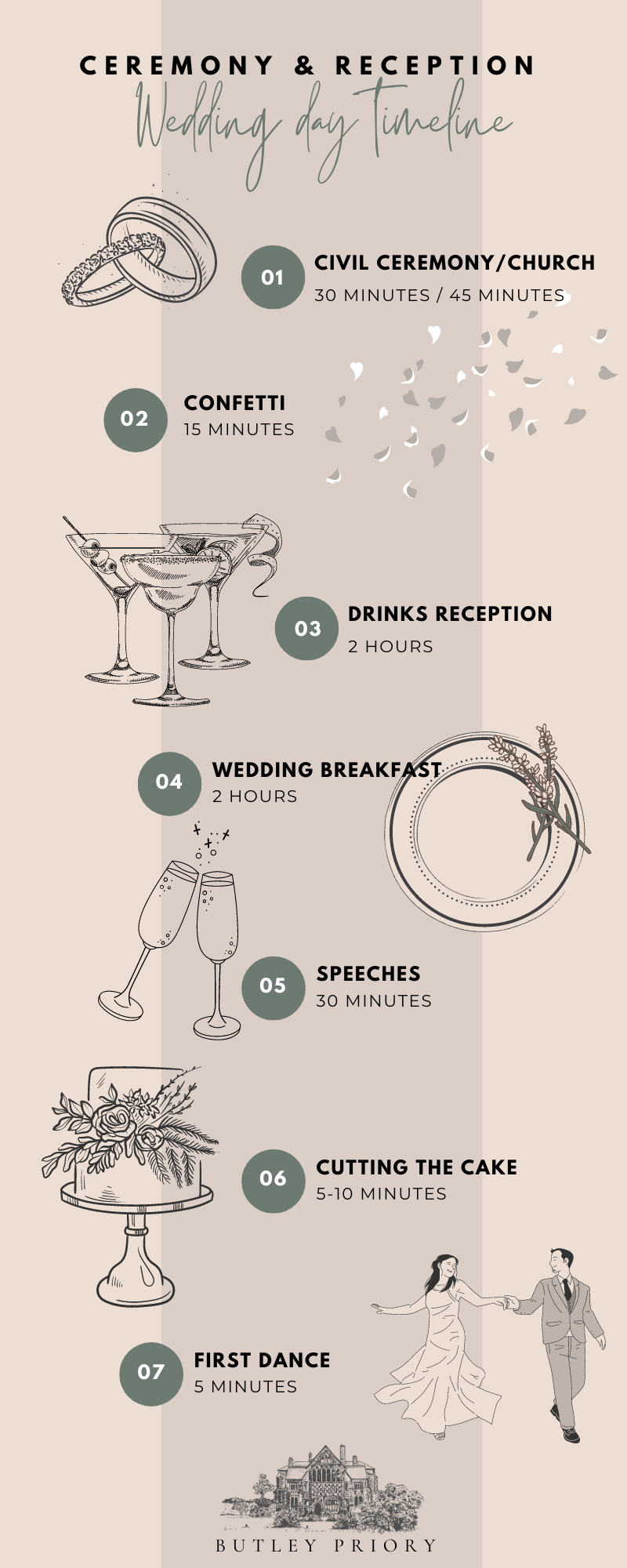 CEREMONY & RECEPTION
Wedding day timeline

01
CIVIL CEREMONY/CHURCH
30 MINUTES / 45 MINUTES

02
CONFETTI
15 MINUTES

03
DRINKS RECEPTION
2 HOURS

04
WEDDING BREAKFAST
2 HOURS

05
SPEECHES
30 MINUTES

06
CUTTING THE CAKE
5-10 MINUTES

07
FIRST DANCE
5 MINUTES

BUTLEY PRIORY