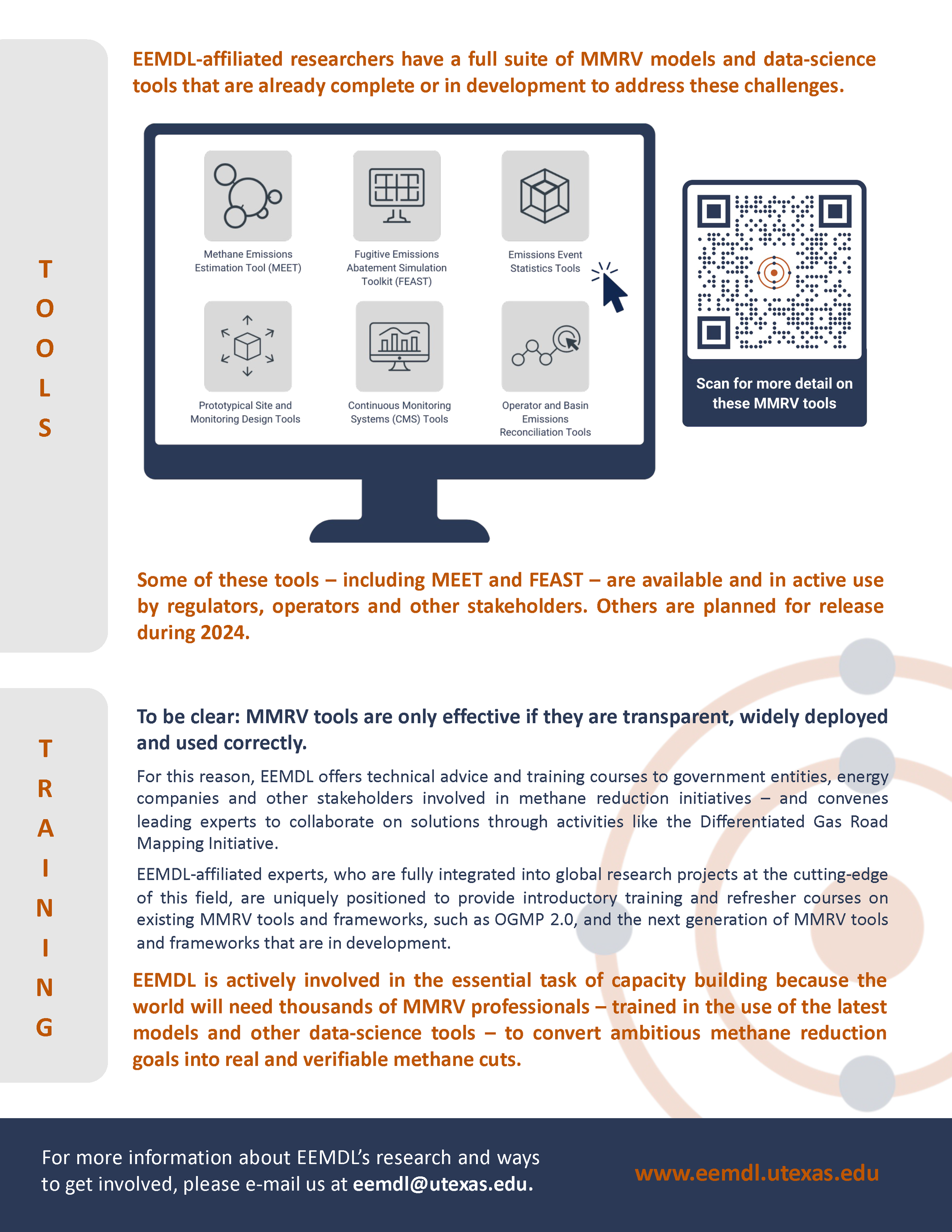 TOOLS

EEMDL-affiliated researchers have a full suite of MMRV models and data-science tools that are already complete or in development to address these challenges.

Methane Emissions Estimation Tool (MEET)

Fugitive Emissions Abatement Simulation Toolkit (FEAST)

Emissions Event Statistics Tools

Prototypical Site and Monitoring Design Tools

Continuous Monitoring Systems (CMS) Tools

Operator and Basin Emissions Reconciliation Tools

Scan for more detail on these MMRV tools

Some of these tools – including MEET and FEAST – are available and in active use by regulators, operators and other stakeholders. Others are planned for release during 2024.

TRAINING

To be clear: MMRV tools are only effective if they are transparent, widely deployed and used correctly.

For this reason, EEMDL offers technical advice and training courses to government entities, energy companies and other stakeholders involved in methane reduction initiatives – and convenes leading experts to collaborate on solutions through activities like the Differentiated Gas Road Mapping Initiative.

EEMDL-affiliated experts, who are fully integrated into global research projects at the cutting-edge of this field, are uniquely positioned to provide introductory training and refresher courses on existing MMRV tools and frameworks, such as OGMP 2.0, and the next generation of MMRV tools and frameworks that are in development.

EEMDL is actively involved in the essential task of capacity building because the world will need thousands of MMRV professionals – trained in the use of the latest models and other data-science tools – to convert ambitious methane reduction goals into real and verifiable methane cuts.

For more information about EEMDL's research and ways to get involved, please e-mail us at eemdl@utexas.edu.

www.eemdl.utexas.edu