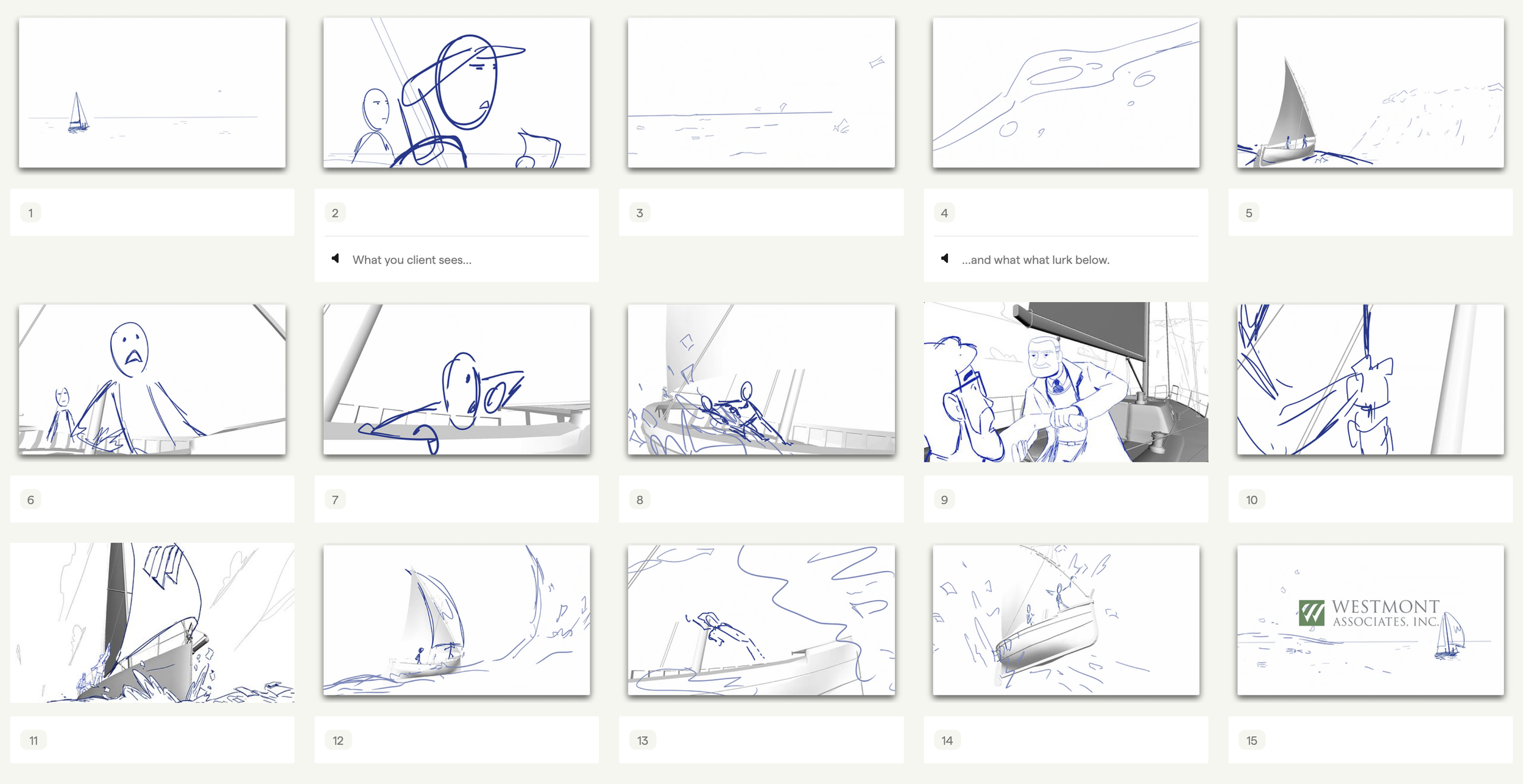 1

2

What you client sees...

3

4

...and what what lurk below.

5

6

7

8

9

10

11

12

13

14

WESTMONT
ASSOCIATES, INC.

15