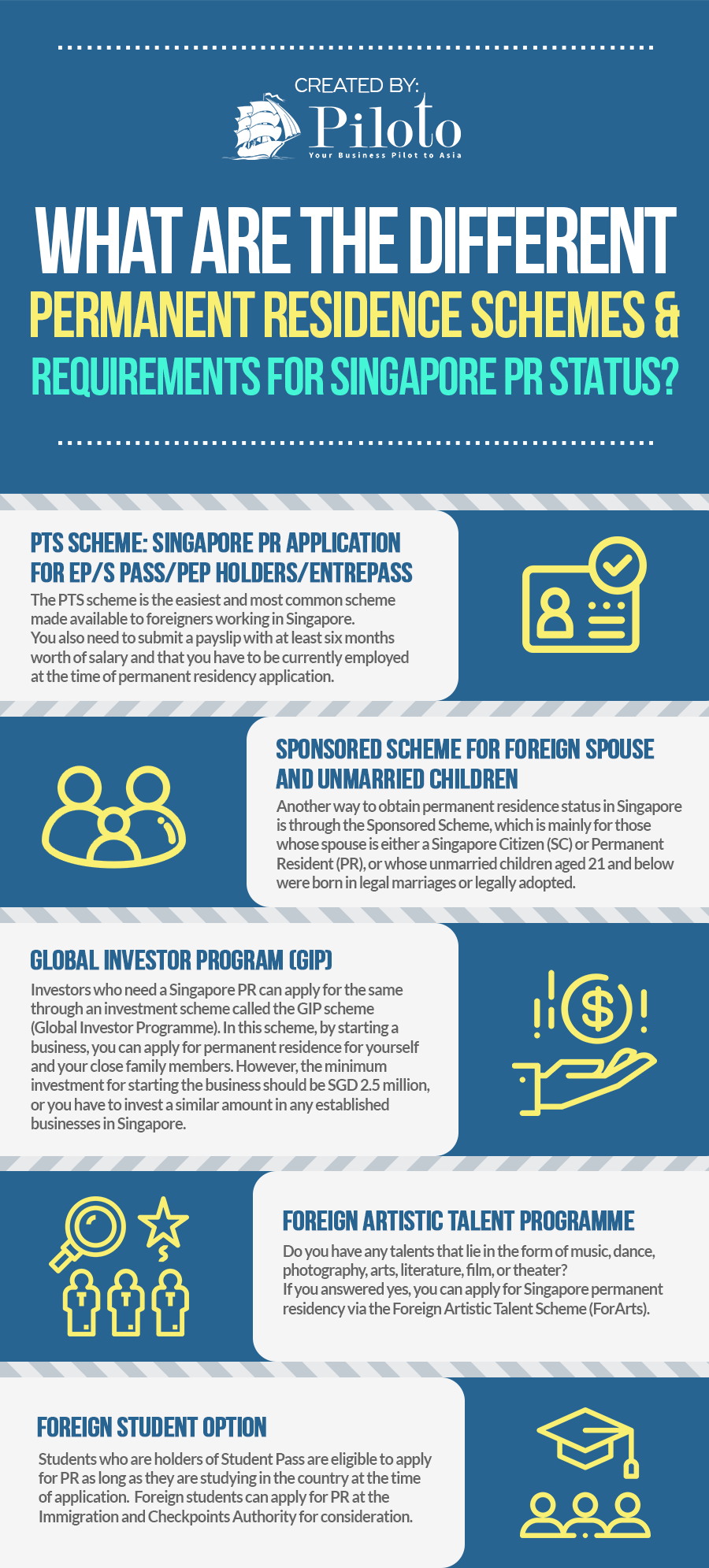 CREATED BY:
Piloto
Your Business Pilot to Asia

WHAT ARE THE DIFFERENT
PERMANENT RESIDENCE SCHEMES &
REQUIREMENTS FOR SINGAPORE PR STATUS?

PTS SCHEME: SINGAPORE PR APPLICATION FOR EP/S PASS/PEP HOLDERS/ENTREPASS

The PTS scheme is the easiest and most common scheme made available to foreigners working in Singapore.
You also need to submit a payslip with at least six months worth of salary and that you have to be currently employed at the time of permanent residency application.

SPONSORED SCHEME FOR FOREIGN SPOUSE AND UNMARRIED CHILDREN

Another way to obtain permanent residence status in Singapore is through the Sponsored Scheme, which is mainly for those whose spouse is either a Singapore Citizen (SC) or Permanent Resident (PR), or whose unmarried children aged 21 and below were born in legal marriages or legally adopted.

GLOBAL INVESTOR PROGRAM (GIP)

Investors who need a Singapore PR can apply for the same through an investment scheme called the GIP scheme (Global Investor Programme). In this scheme, by starting a business, you can apply for permanent residence for yourself and your close family members. However, the minimum investment for starting the business should be SGD 2.5 million, or you have to invest a similar amount in any established businesses in Singapore.

FOREIGN ARTISTIC TALENT PROGRAMME

Do you have any talents that lie in the form of music, dance, photography, arts, literature, film, or theater?
If you answered yes, you can apply for Singapore permanent residency via the Foreign Artistic Talent Scheme (ForArts).

FOREIGN STUDENT OPTION

Students who are holders of Student Pass are eligible to apply for PR as long as they are studying in the country at the time of application. Foreign students can apply for PR at the Immigration and Checkpoints Authority for consideration.