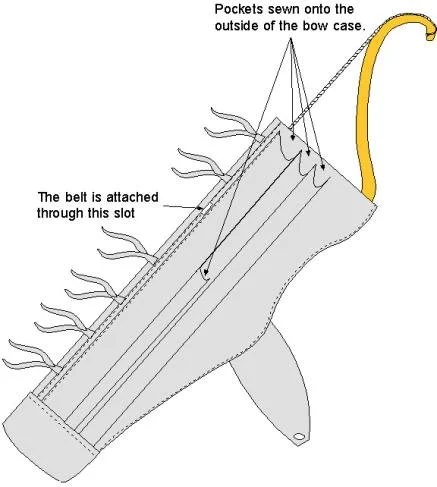 Pockets sewn onto the outside of the bow case.

The belt is attached through this slot