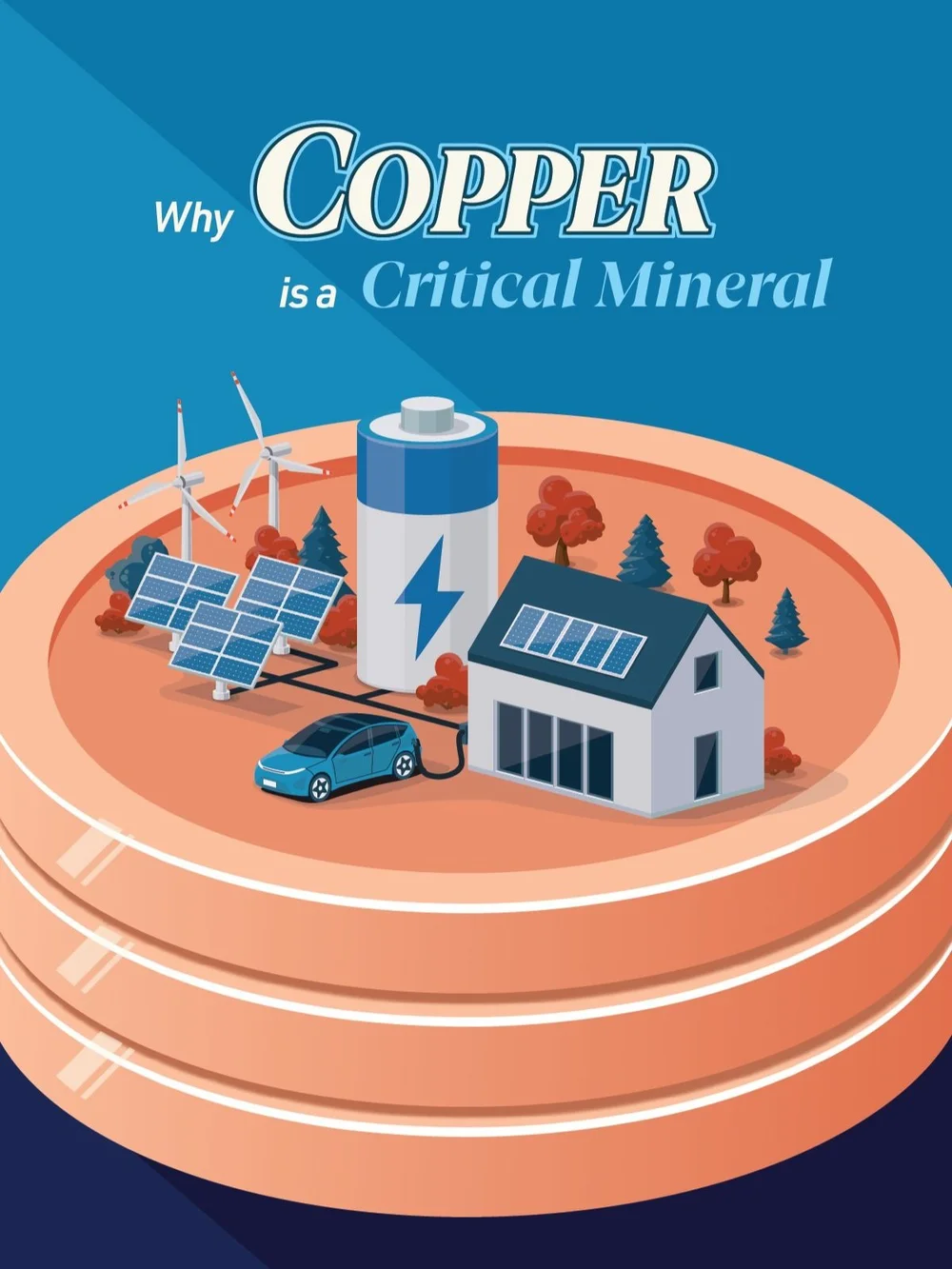 Why COPPER is a Critical Mineral