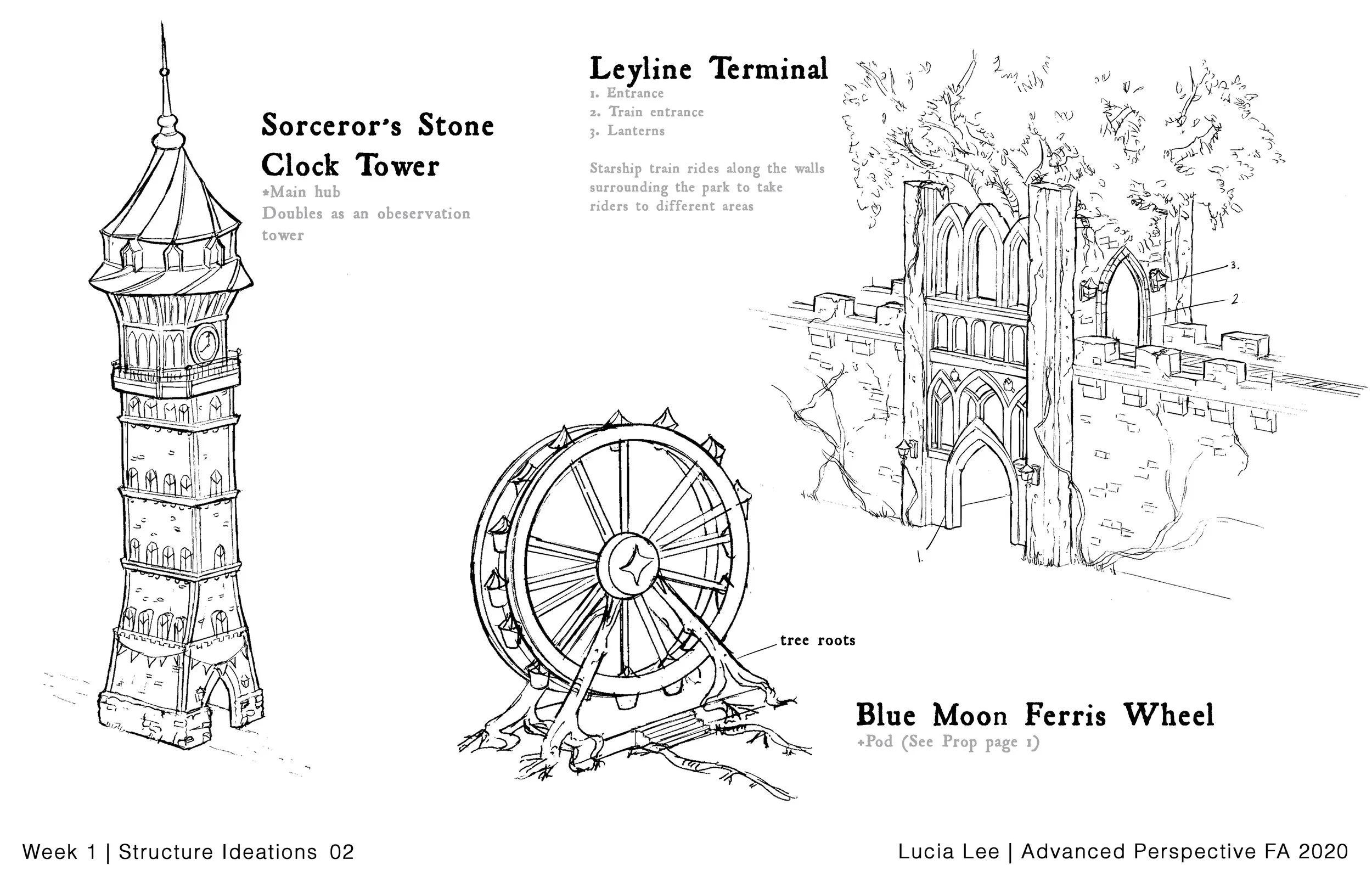 Sorceror's Stone Clock Tower
*Main hub
Doubles as an obeservation tower

Leyline Terminal
1. Entrance
2. Train entrance
3. Lanterns

Starship train rides along the walls surrounding the park to take riders to different areas

3.
2
1.

tree roots

Blue Moon Ferris Wheel
+Pod (See Prop page 1)

Week 1 | Structure Ideations 02

Lucia Lee | Advanced Perspective FA 2020