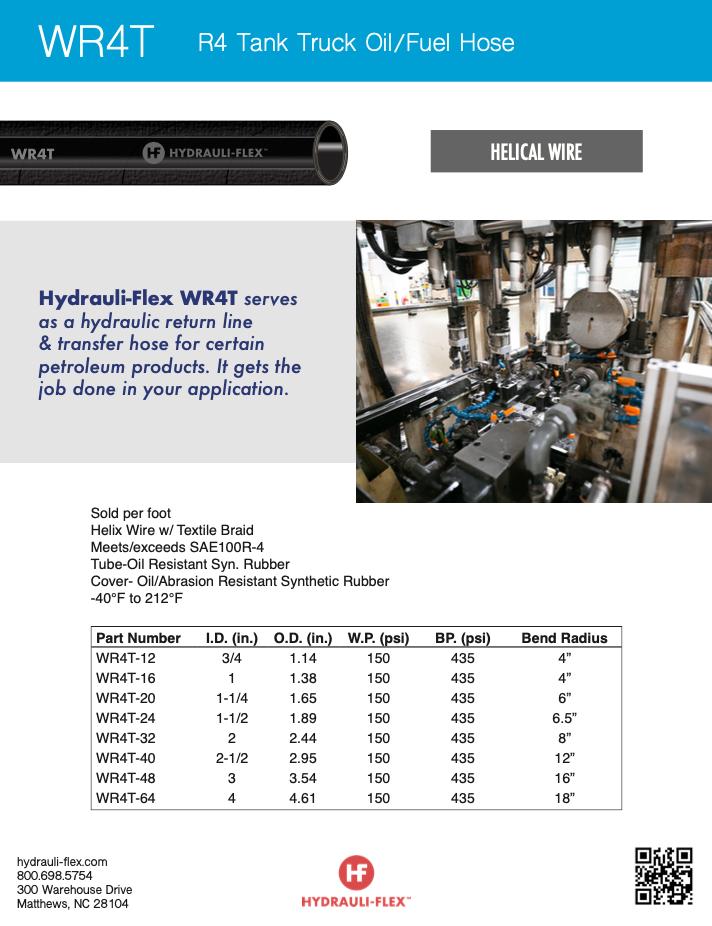 WR4T R4 Tank Truck Oil/Fuel Hose

WR4T HF HYDRAULI-FLEX™

HELICAL WIRE

Hydrauli-Flex WR4T serves as a hydraulic return line & transfer hose for certain petroleum products. It gets the job done in your application.

Sold per foot
Helix Wire w/ Textile Braid
Meets/exceeds SAE100R-4
Tube-Oil Resistant Syn. Rubber
Cover- Oil/Abrasion Resistant Synthetic Rubber
-40°F to 212°F

| Part Number | I.D. (in.) | O.D. (in.) | W.P. (psi) | BP. (psi) | Bend Radius |
|---|---|---|---|---|---|
| WR4T-12 | 3/4 | 1.14 | 150 | 435 | 4” |
| WR4T-16 | 1 | 1.38 | 150 | 435 | 4” |
| WR4T-20 | 1-1/4 | 1.65 | 150 | 435 | 6” |
| WR4T-24 | 1-1/2 | 1.89 | 150 | 435 | 6.5” |
| WR4T-32 | 2 | 2.44 | 150 | 435 | 8” |
| WR4T-40 | 2-1/2 | 2.95 | 150 | 435 | 12” |
| WR4T-48 | 3 | 3.54 | 150 | 435 | 16” |
| WR4T-64 | 4 | 4.61 | 150 | 435 | 18” |

hydrauli-flex.com
800.698.5754
300 Warehouse Drive
Matthews, NC 28104

HF HYDRAULI-FLEX™