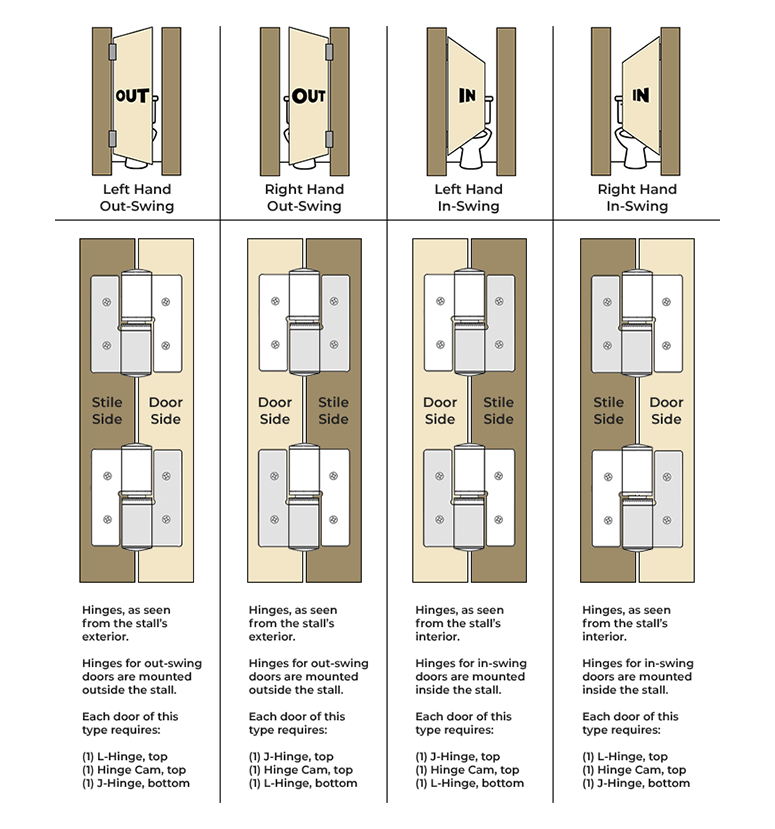 OUT

Left Hand
Out-Swing

Stile Side

Door Side

Hinges, as seen from the stall's exterior.

Hinges for out-swing doors are mounted outside the stall.

Each door of this type requires:

(1) L-Hinge, top
(1) Hinge Cam, top
(1) J-Hinge, bottom

OUT

Right Hand
Out-Swing

Door Side

Stile Side

Hinges, as seen from the stall's exterior.

Hinges for out-swing doors are mounted outside the stall.

Each door of this type requires:

(1) J-Hinge, top
(1) Hinge Cam, top
(1) L-Hinge, bottom

IN

Left Hand
In-Swing

Door Side

Stile Side

Hinges, as seen from the stall's interior.

Hinges for in-swing doors are mounted inside the stall.

Each door of this type requires:

(1) J-Hinge, top
(1) Hinge Cam, top
(1) L-Hinge, bottom

IN

Right Hand
In-Swing

Stile Side

Door Side

Hinges, as seen from the stall's interior.

Hinges for in-swing doors are mounted inside the stall.

Each door of this type requires:

(1) L-Hinge, top
(1) Hinge Cam, top
(1) J-Hinge, bottom