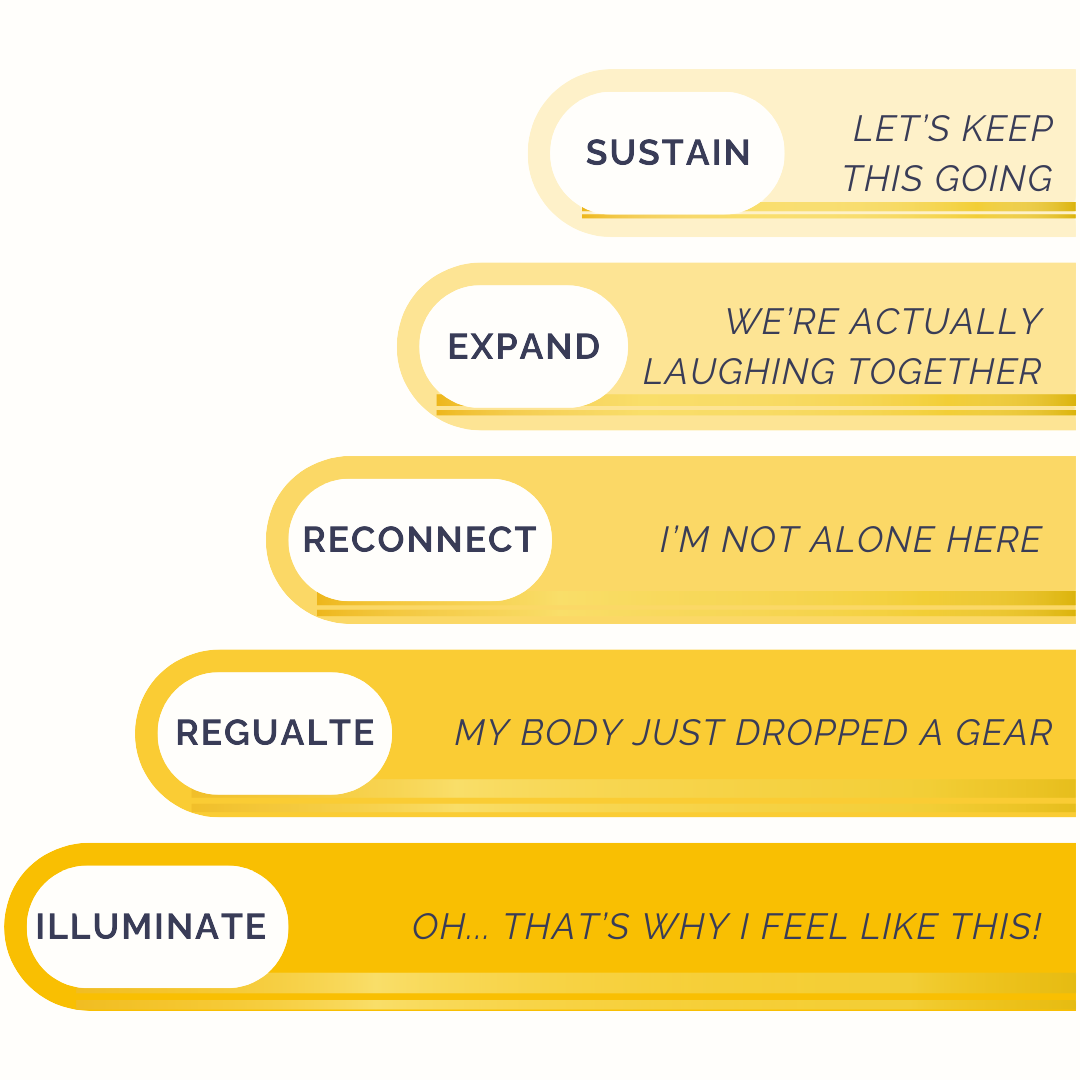 SUSTAIN
LET'S KEEP THIS GOING

EXPAND
WE'RE ACTUALLY LAUGHING TOGETHER

RECONNECT
I'M NOT ALONE HERE

REGUALTE
MY BODY JUST DROPPED A GEAR

ILLUMINATE
OH... THAT'S WHY I FEEL LIKE THIS!