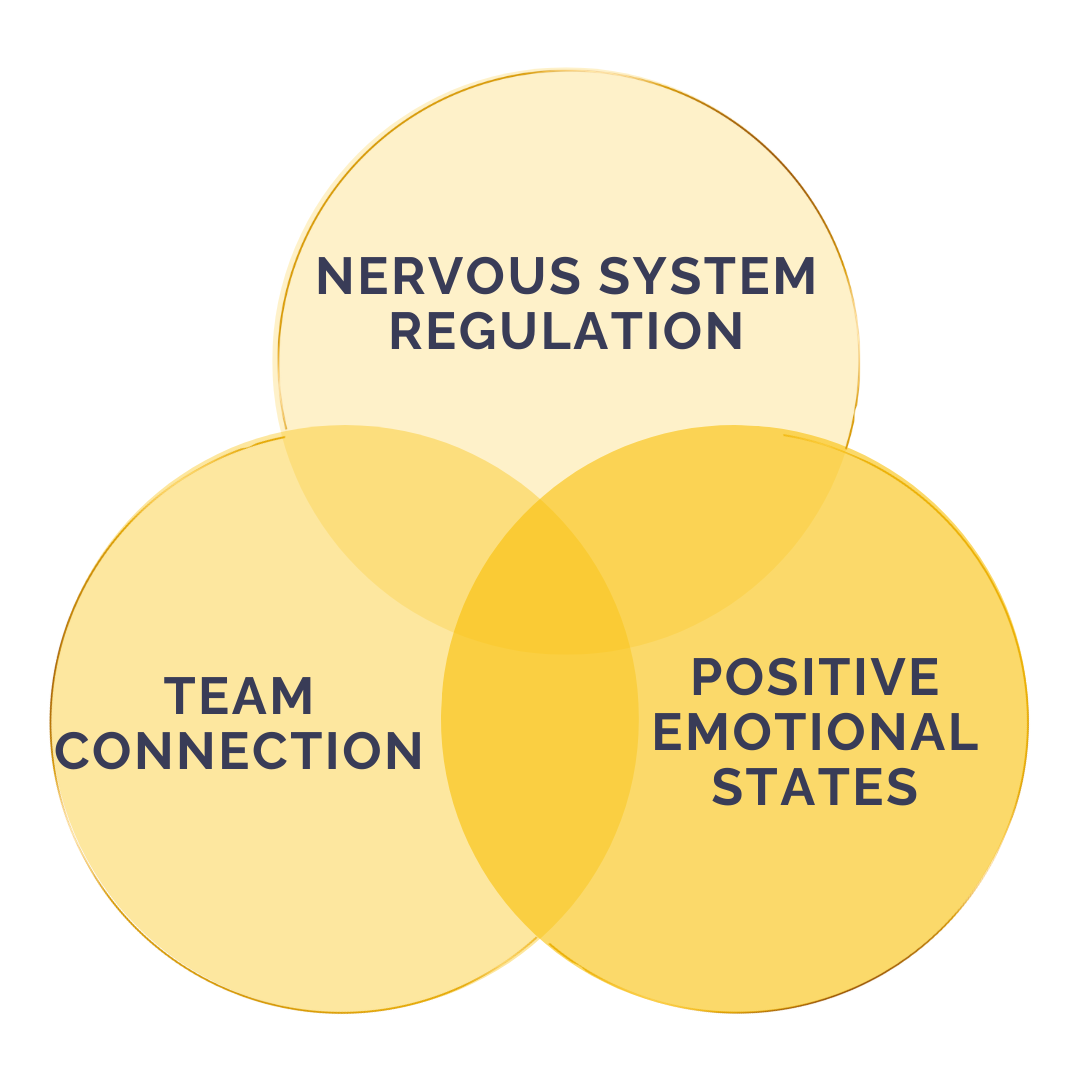 NERVOUS SYSTEM REGULATION

TEAM CONNECTION

POSITIVE EMOTIONAL STATES