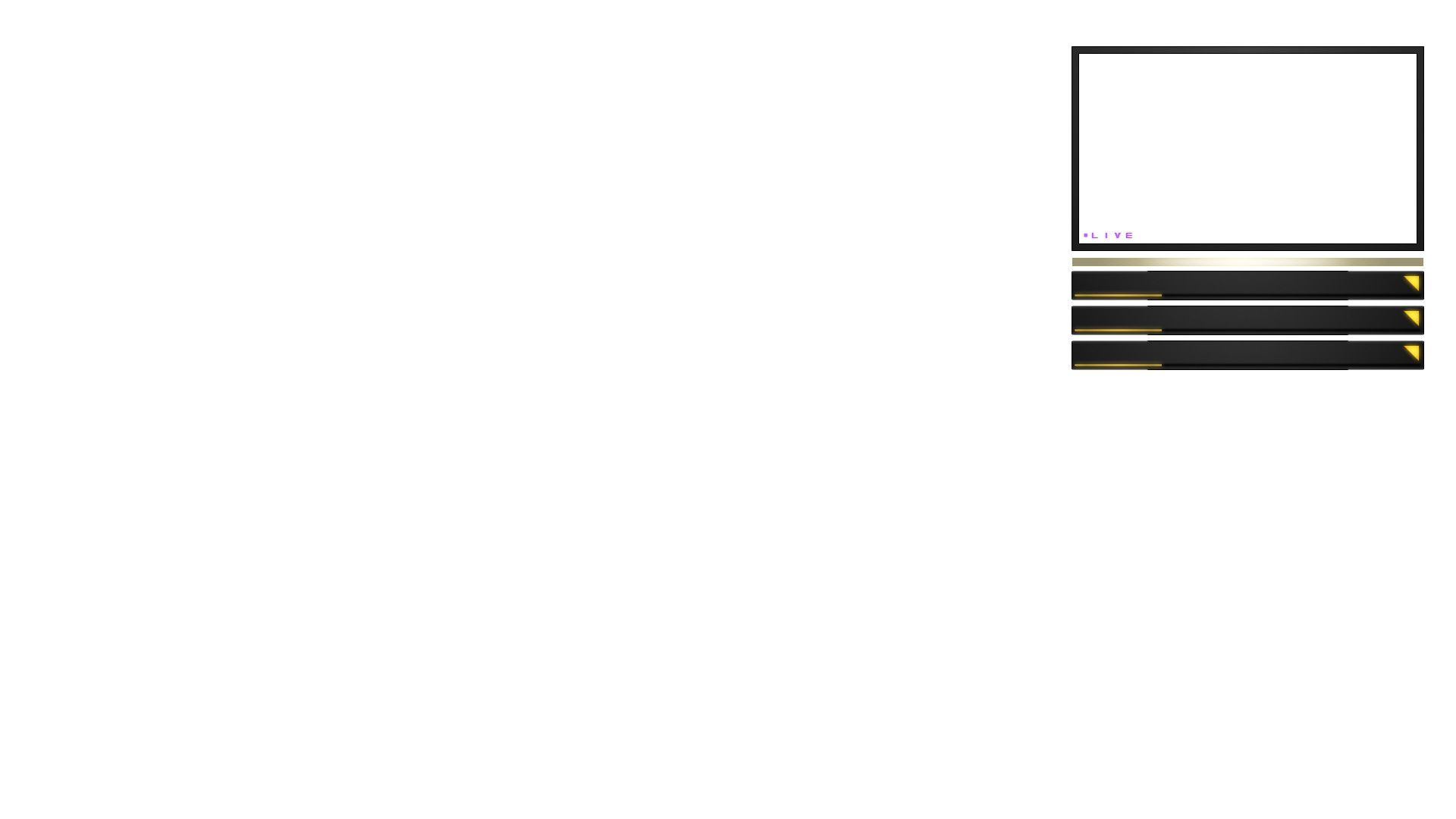 LIVE