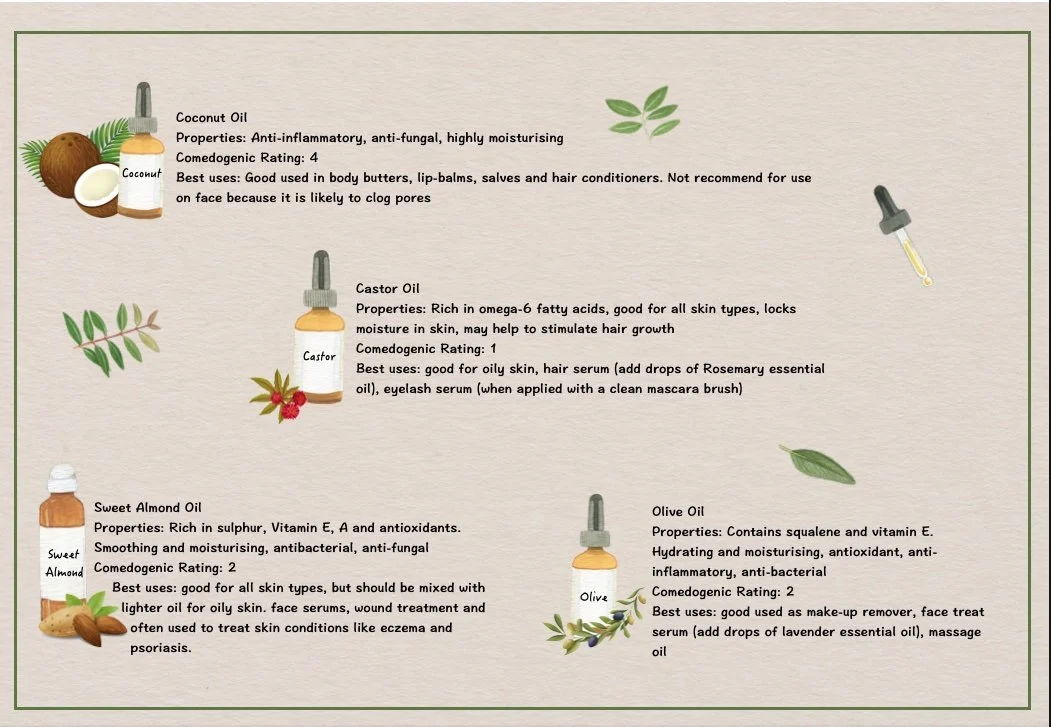 Coconut

Coconut Oil
Properties: Anti-inflammatory, anti-fungal, highly moisturising
Comedogenic Rating: 4
Best uses: Good used in body butters, lip-balms, salves and hair conditioners. Not recommend for use on face because it is likely to clog pores

Castor

Castor Oil
Properties: Rich in omega-6 fatty acids, good for all skin types, locks moisture in skin, may help to stimulate hair growth
Comedogenic Rating: 1
Best uses: good for oily skin, hair serum (add drops of Rosemary essential oil), eyelash serum (when applied with a clean mascara brush)

Sweet Almond

Sweet Almond Oil
Properties: Rich in sulphur, Vitamin E, A and antioxidants. Smoothing and moisturising, antibacterial, anti-fungal
Comedogenic Rating: 2
Best uses: good for all skin types, but should be mixed with lighter oil for oily skin. face serums, wound treatment and often used to treat skin conditions like eczema and psoriasis.

Olive

Olive Oil
Properties: Contains squalene and vitamin E. Hydrating and moisturising, antioxidant, anti-inflammatory, anti-bacterial
Comedogenic Rating: 2
Best uses: good used as make-up remover, face treat serum (add drops of lavender essential oil), massage oil